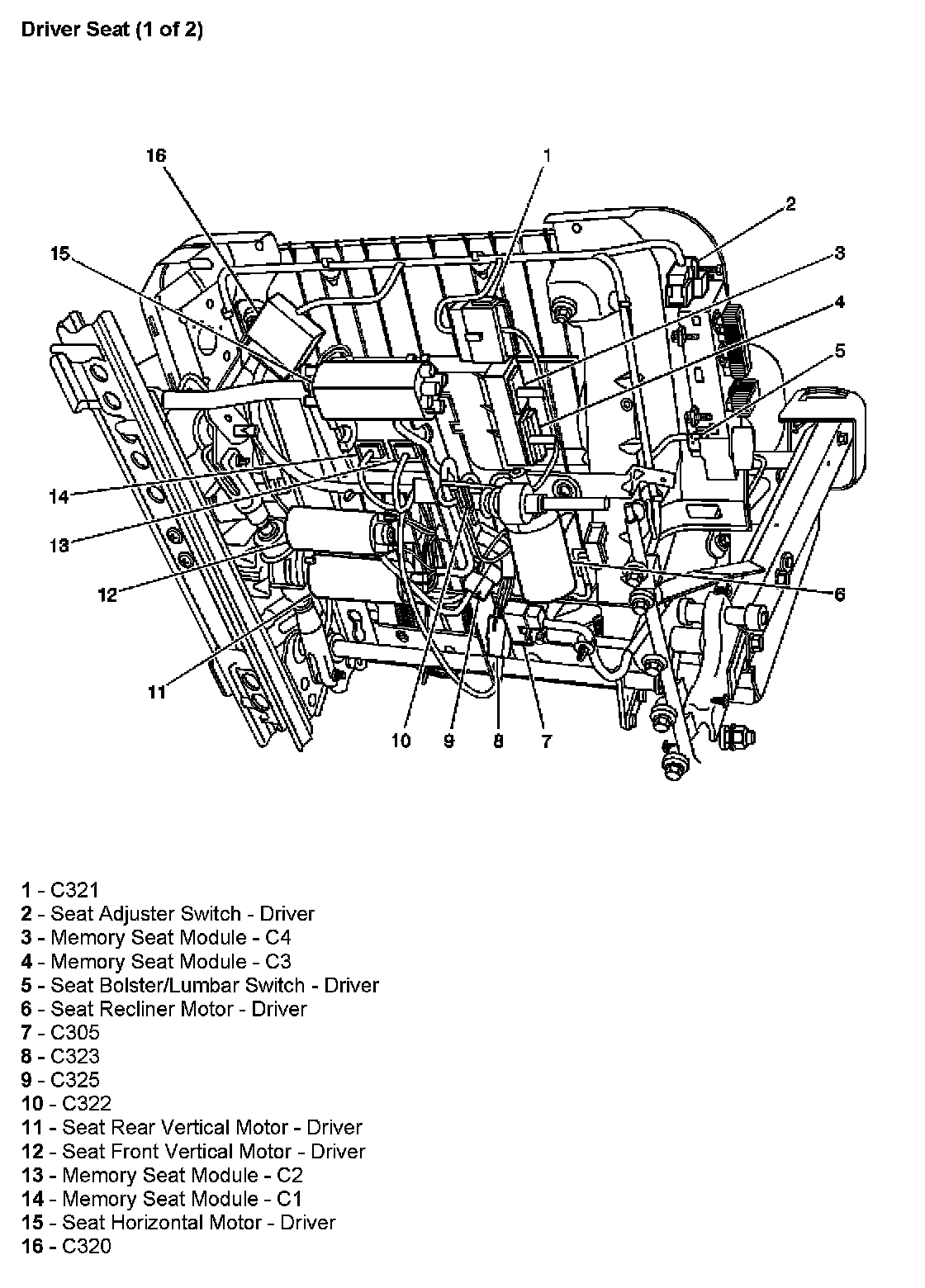 Driver Seat (1 of 2)

16
1
2
15
3
4
5
14
13
12
6
11
10
9
8
7

1 - C321
2 - Seat Adjuster Switch - Driver
3 - Memory Seat Module - C4
4 - Memory Seat Module - C3
5 - Seat Bolster/Lumbar Switch - Driver
6 - Seat Recliner Motor - Driver
7 - C305
8 - C323
9 - C325
10 - C322
11 - Seat Rear Vertical Motor - Driver
12 - Seat Front Vertical Motor - Driver
13 - Memory Seat Module - C2
14 - Memory Seat Module - C1
15 - Seat Horizontal Motor - Driver
16 - C320