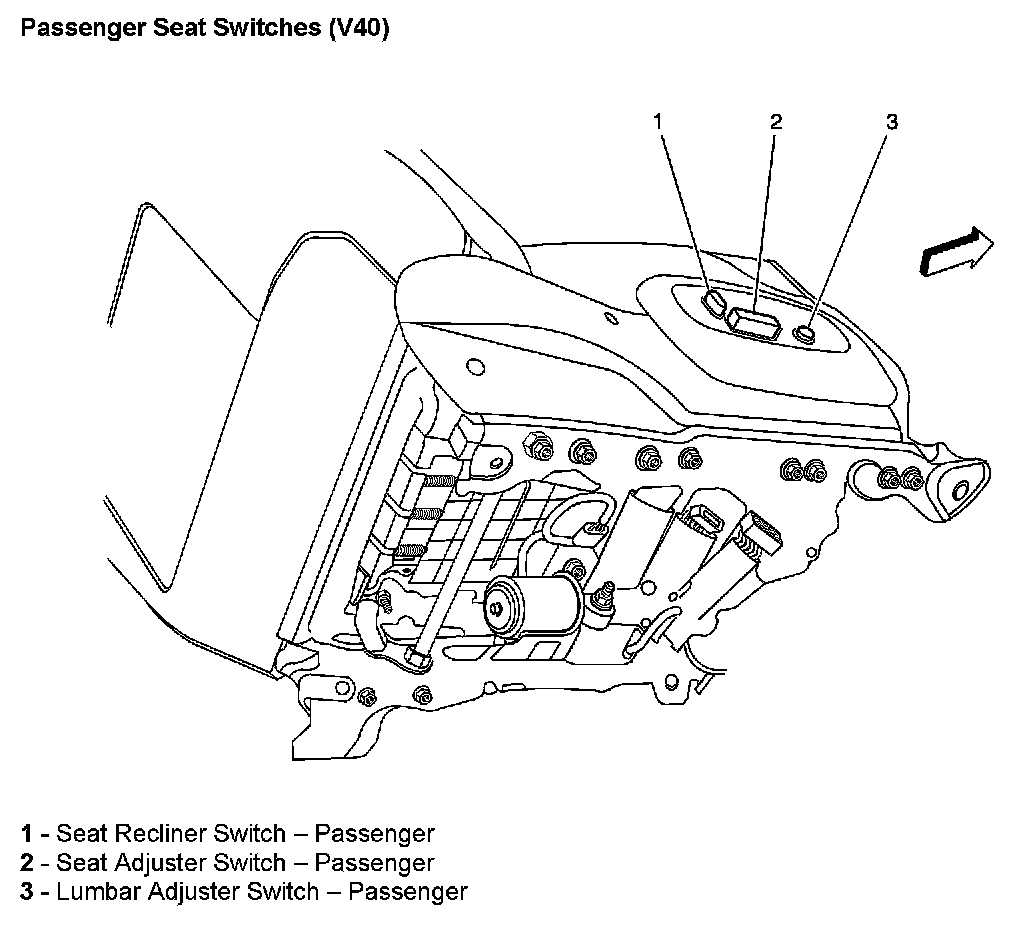 Passenger Seat Switches (V40)

1
2
3

1 - Seat Recliner Switch – Passenger
2 - Seat Adjuster Switch – Passenger
3 - Lumbar Adjuster Switch – Passenger