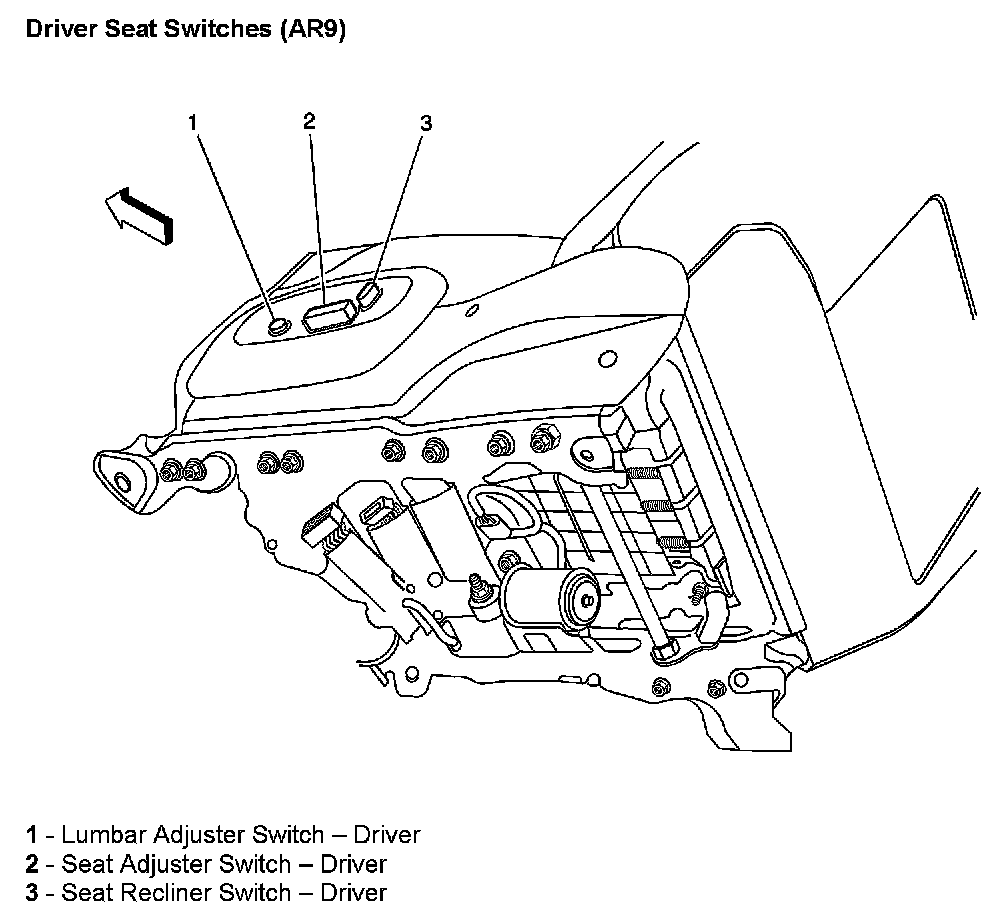 Driver Seat Switches (AR9)

1
2
3

1 - Lumbar Adjuster Switch – Driver
2 - Seat Adjuster Switch – Driver
3 - Seat Recliner Switch – Driver