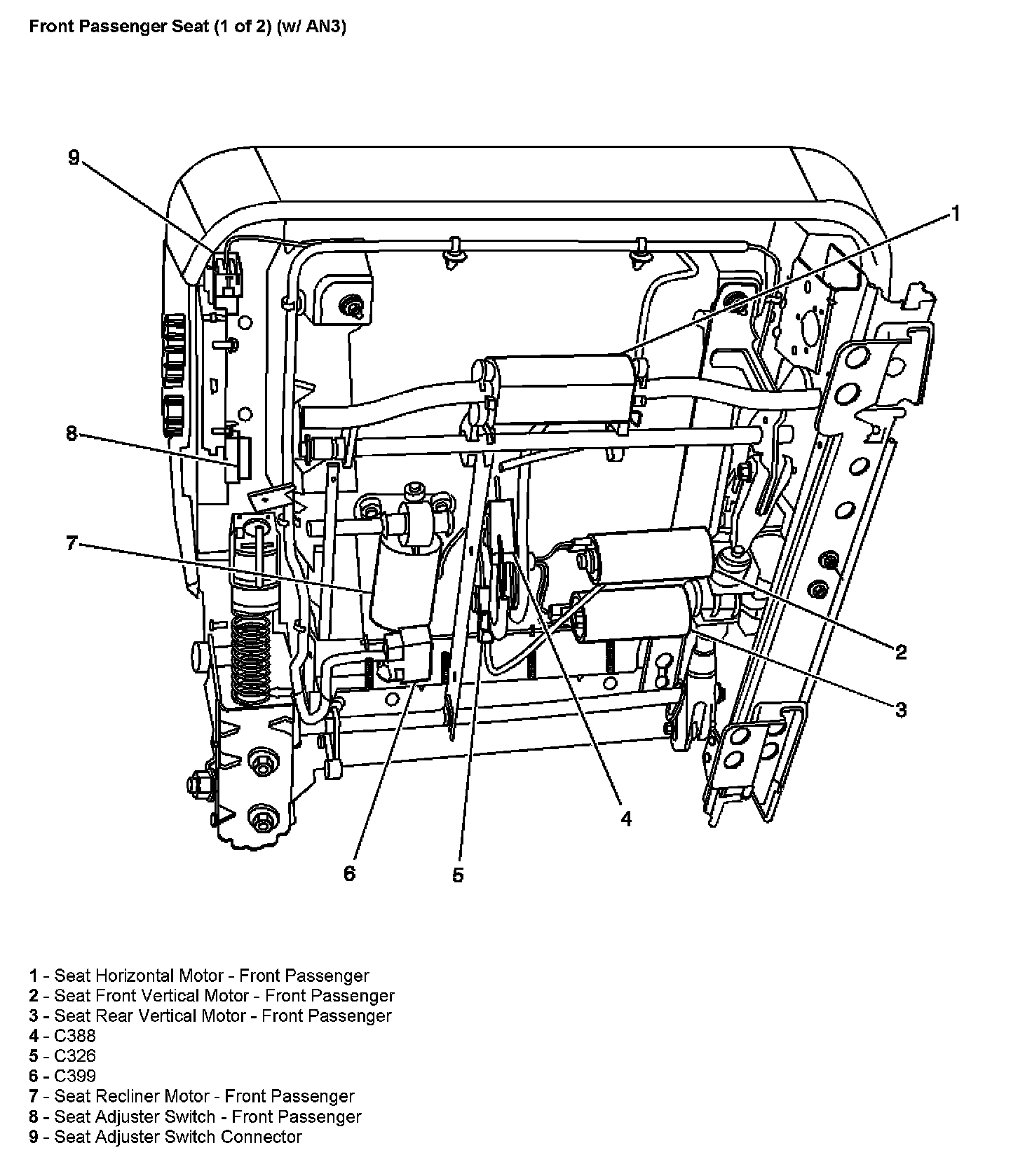 Front Passenger Seat (1 of 2) (w/ AN3)

9
1
8
7
2
3
4
6
5

1 - Seat Horizontal Motor - Front Passenger
2 - Seat Front Vertical Motor - Front Passenger
3 - Seat Rear Vertical Motor - Front Passenger
4 - C388
5 - C326
6 - C399
7 - Seat Recliner Motor - Front Passenger
8 - Seat Adjuster Switch - Front Passenger
9 - Seat Adjuster Switch Connector