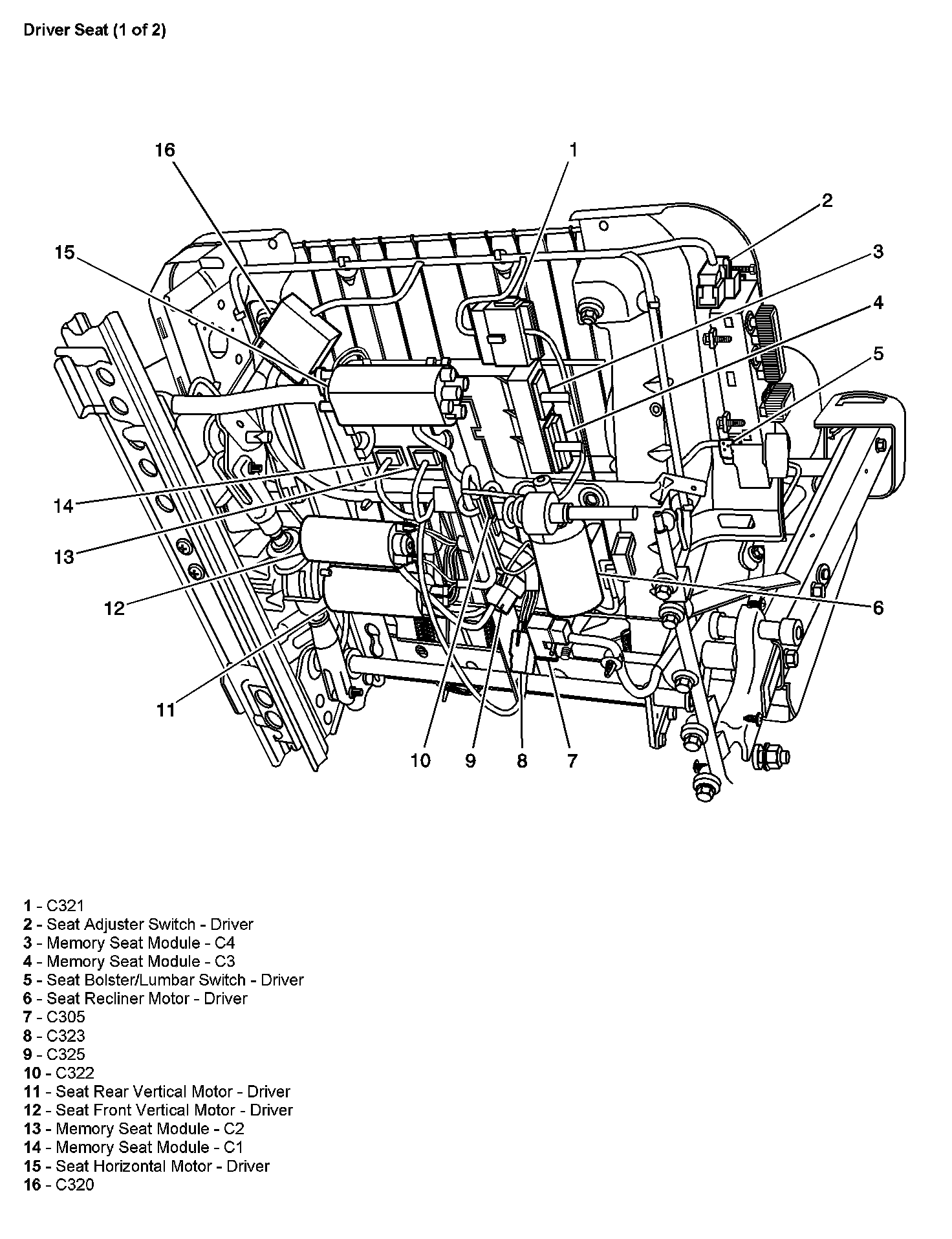 Driver Seat (1 of 2)

16
1
2
15
3
4
5
14
13
12
6
11
10
9
8
7

1 - C321
2 - Seat Adjuster Switch - Driver
3 - Memory Seat Module - C4
4 - Memory Seat Module - C3
5 - Seat Bolster/Lumbar Switch - Driver
6 - Seat Recliner Motor - Driver
7 - C305
8 - C323
9 - C325
10 - C322
11 - Seat Rear Vertical Motor - Driver
12 - Seat Front Vertical Motor - Driver
13 - Memory Seat Module - C2
14 - Memory Seat Module - C1
15 - Seat Horizontal Motor - Driver
16 - C320