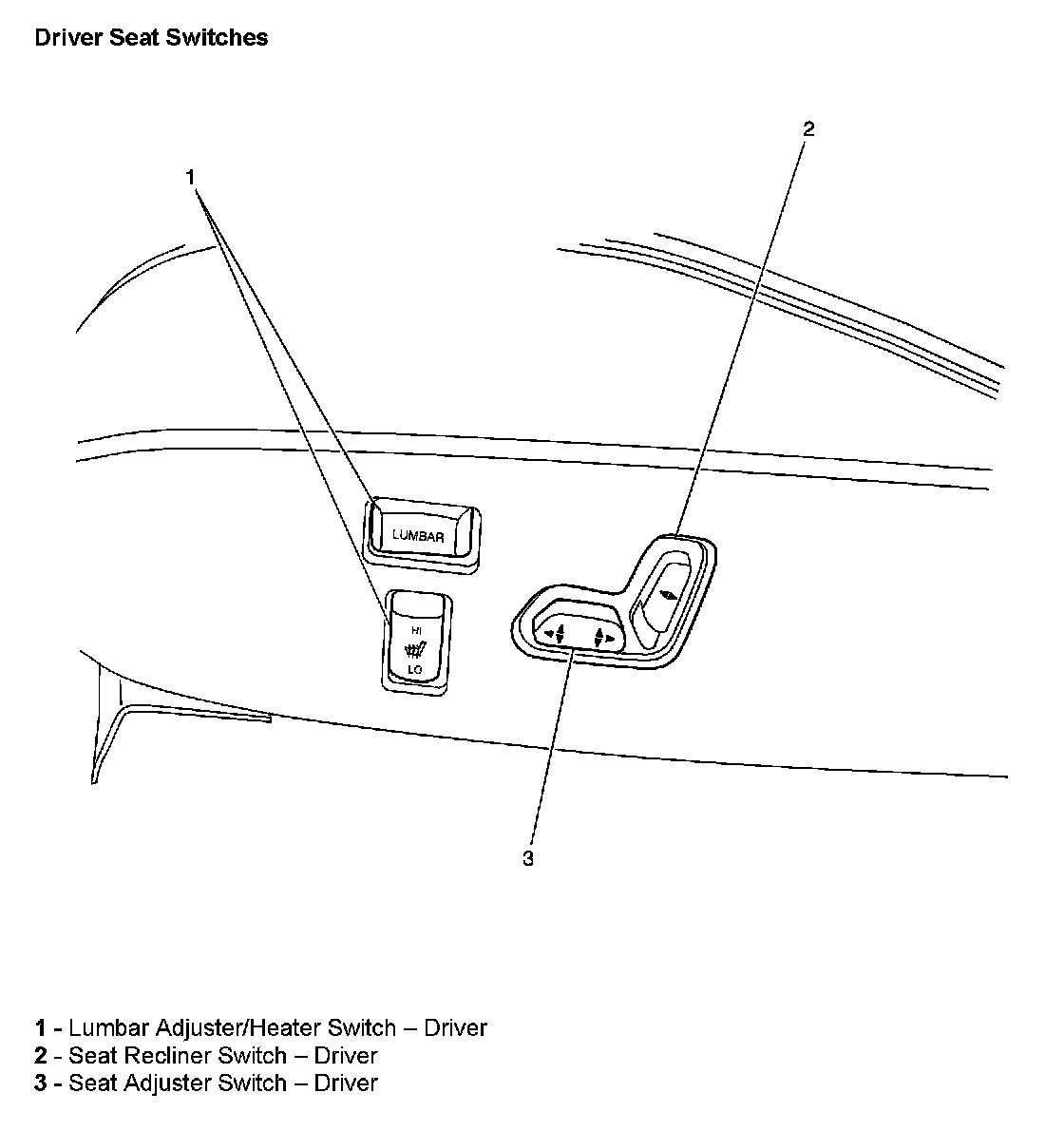 Driver Seat Switches

1

2

LUMBAR

HI

LO

3

1 - Lumbar Adjuster/Heater Switch – Driver
2 - Seat Recliner Switch – Driver
3 - Seat Adjuster Switch – Driver