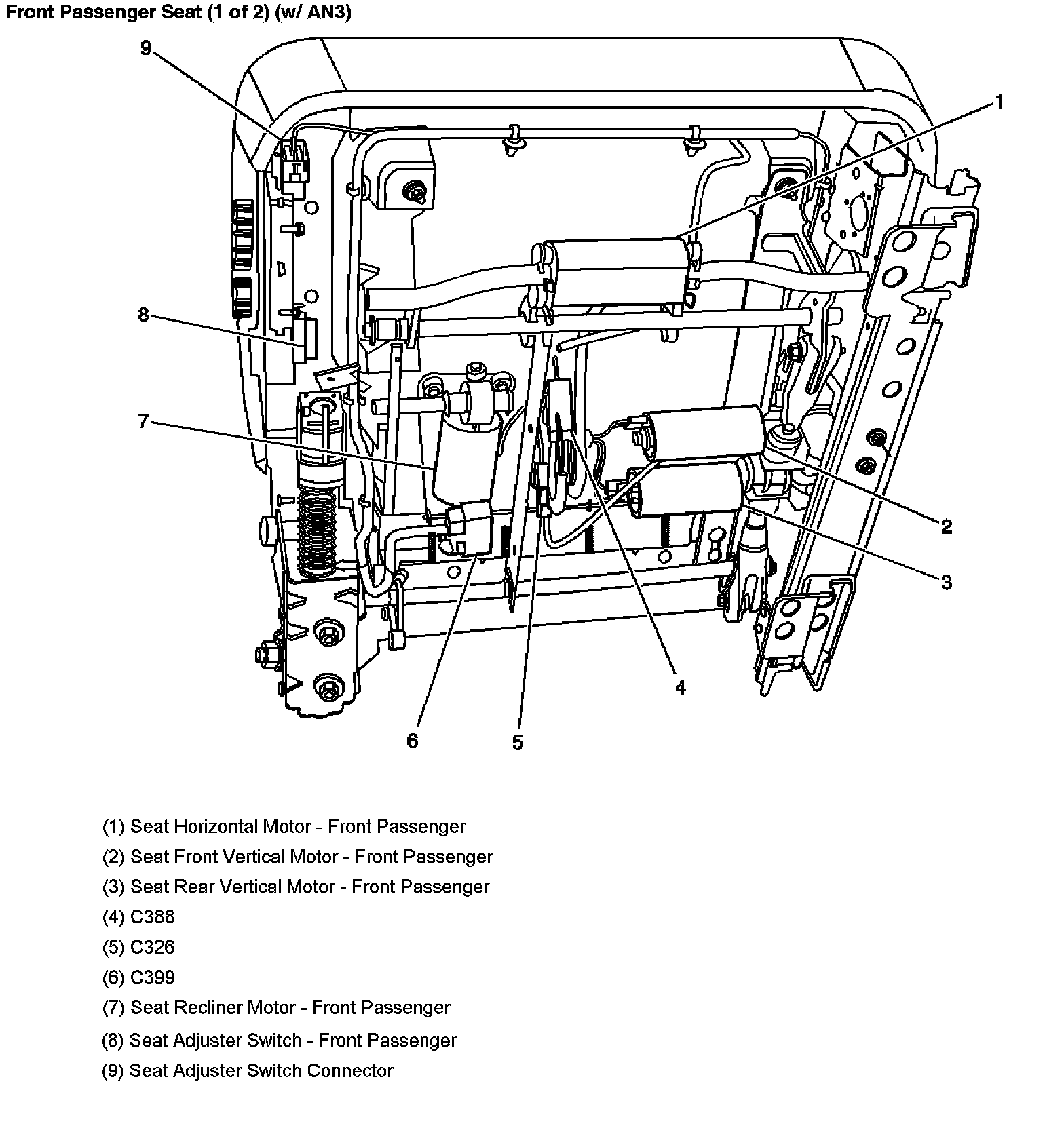 Front Passenger Seat (1 of 2) (w/ AN3)

9
1
8
7
2
3
4
6
5

(1) Seat Horizontal Motor - Front Passenger
(2) Seat Front Vertical Motor - Front Passenger
(3) Seat Rear Vertical Motor - Front Passenger
(4) C388
(5) C326
(6) C399
(7) Seat Recliner Motor - Front Passenger
(8) Seat Adjuster Switch - Front Passenger
(9) Seat Adjuster Switch Connector