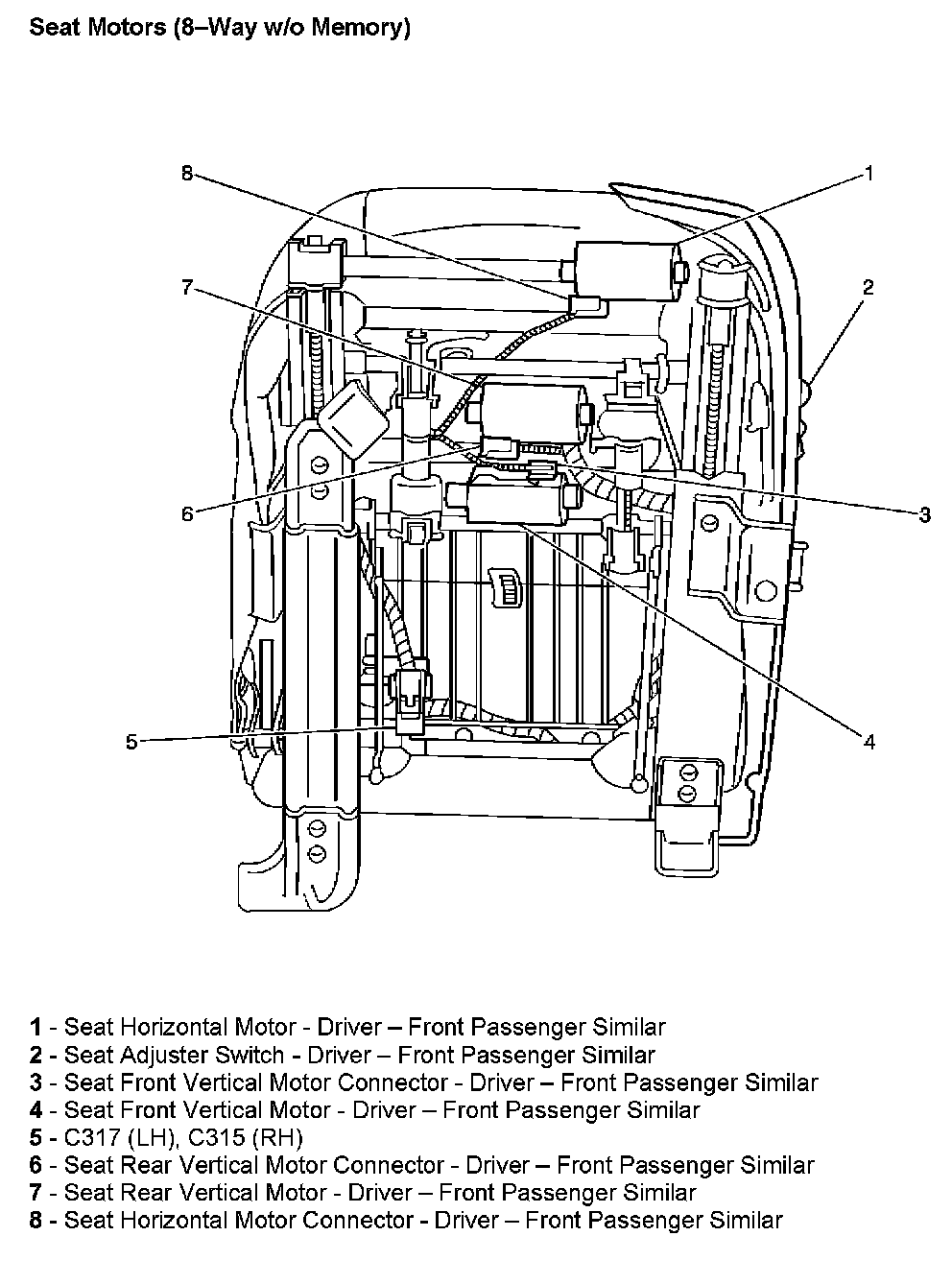 Seat Motors (8–Way w/o Memory)

8
1
7
2
6
3
5
4

1 - Seat Horizontal Motor - Driver – Front Passenger Similar
2 - Seat Adjuster Switch - Driver – Front Passenger Similar
3 - Seat Front Vertical Motor Connector - Driver – Front Passenger Similar
4 - Seat Front Vertical Motor - Driver – Front Passenger Similar
5 - C317 (LH), C315 (RH)
6 - Seat Rear Vertical Motor Connector - Driver – Front Passenger Similar
7 - Seat Rear Vertical Motor - Driver – Front Passenger Similar
8 - Seat Horizontal Motor Connector - Driver – Front Passenger Similar