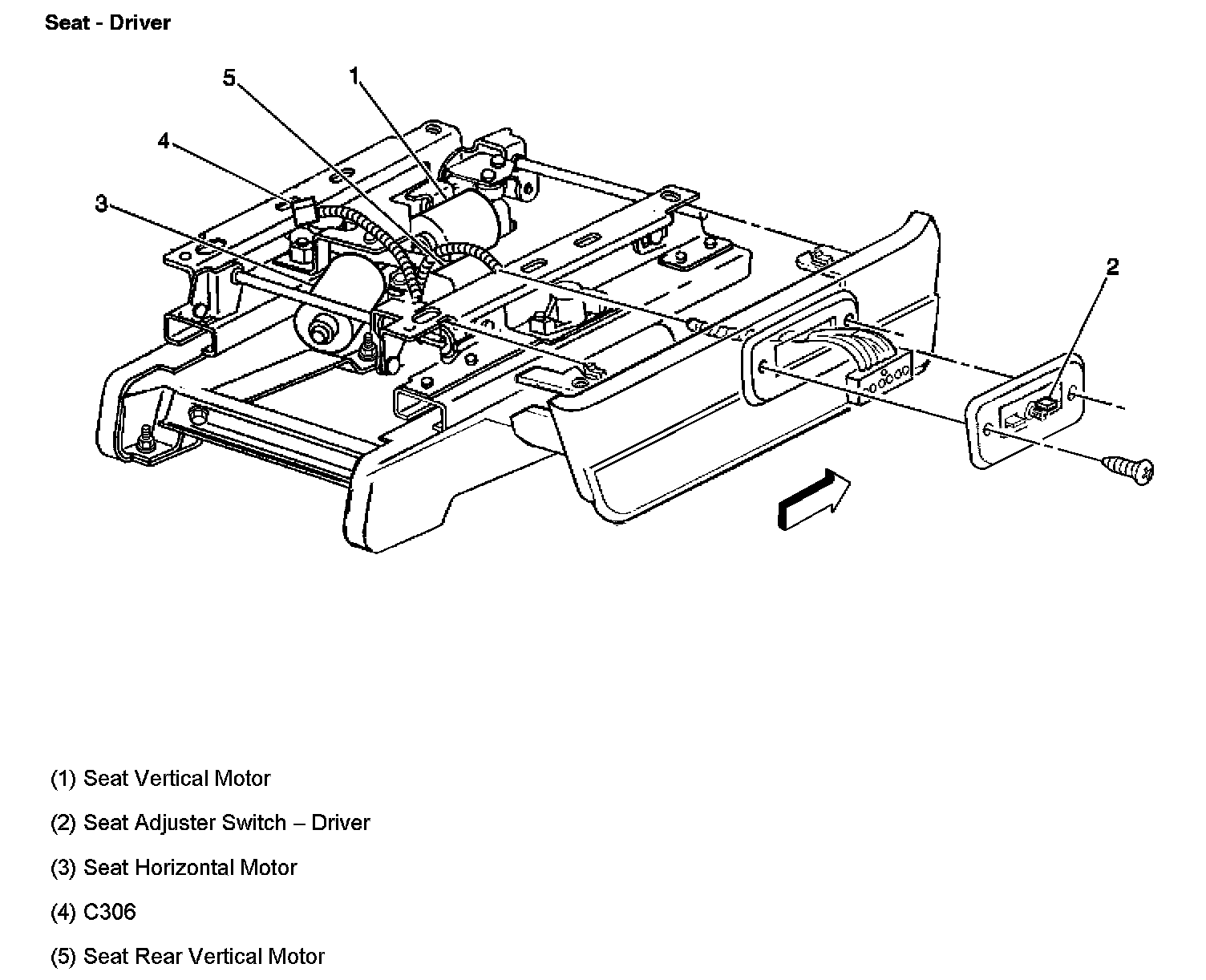 Seat - Driver

5
1
4
3
2

(1) Seat Vertical Motor

(2) Seat Adjuster Switch – Driver

(3) Seat Horizontal Motor

(4) C306

(5) Seat Rear Vertical Motor