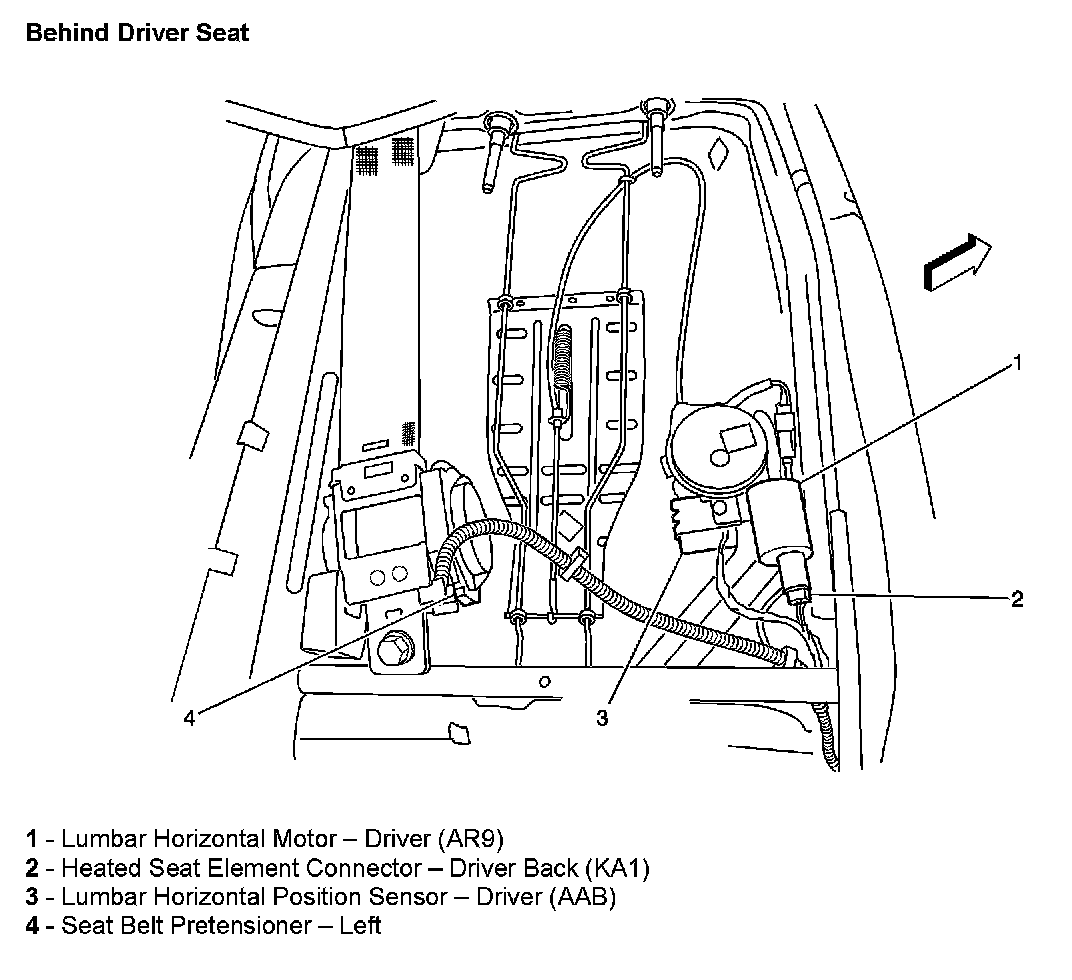 Behind Driver Seat

1

2

4

3

1 - Lumbar Horizontal Motor – Driver (AR9)
2 - Heated Seat Element Connector – Driver Back (KA1)
3 - Lumbar Horizontal Position Sensor – Driver (AAB)
4 - Seat Belt Pretensioner – Left