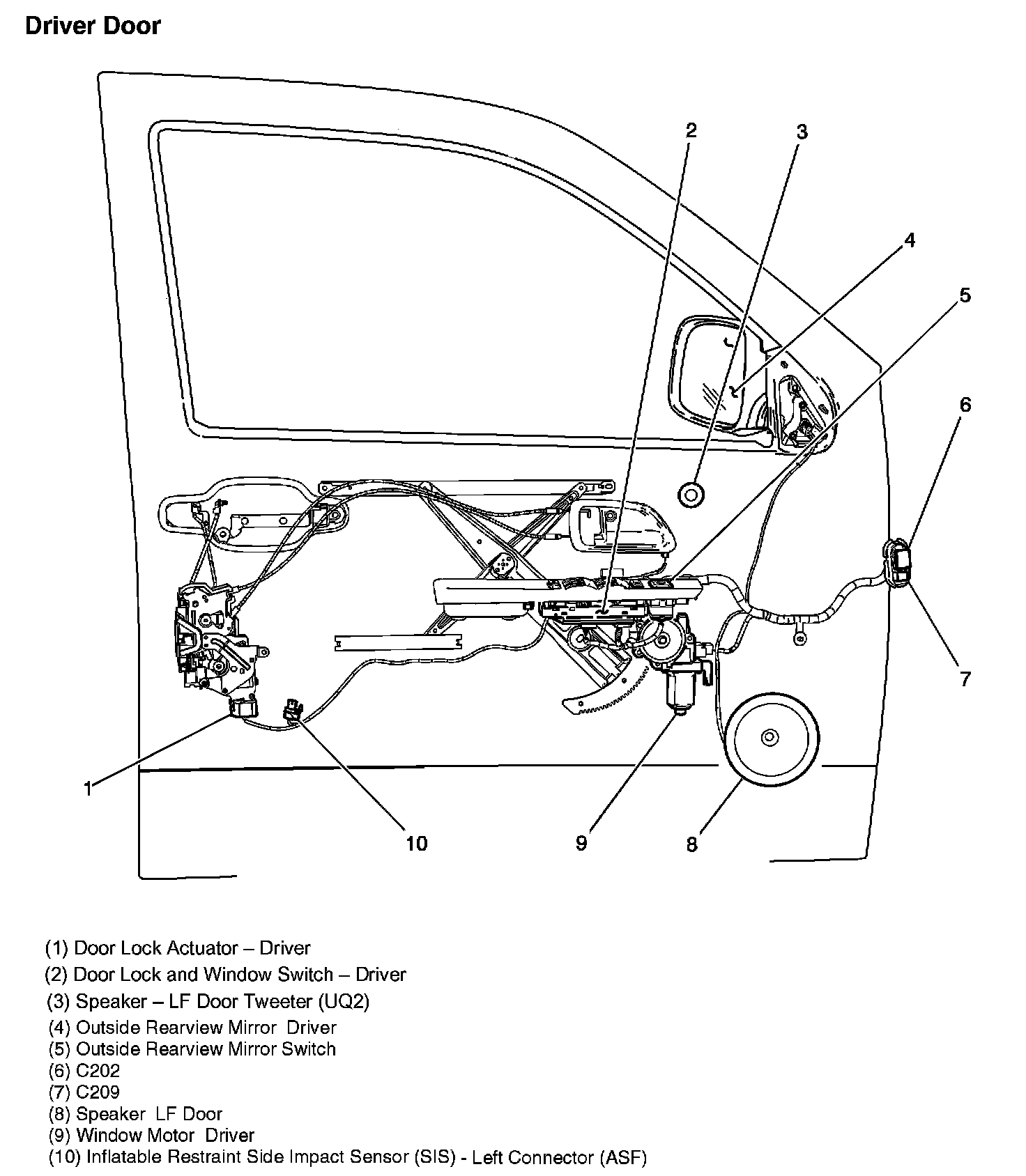 Driver Door

2
3
4
5
6
7
1
10
9
8

(1) Door Lock Actuator – Driver
(2) Door Lock and Window Switch – Driver
(3) Speaker – LF Door Tweeter (UQ2)
(4) Outside Rearview Mirror Driver
(5) Outside Rearview Mirror Switch
(6) C202
(7) C209
(8) Speaker LF Door
(9) Window Motor Driver
(10) Inflatable Restraint Side Impact Sensor (SIS) - Left Connector (ASF)