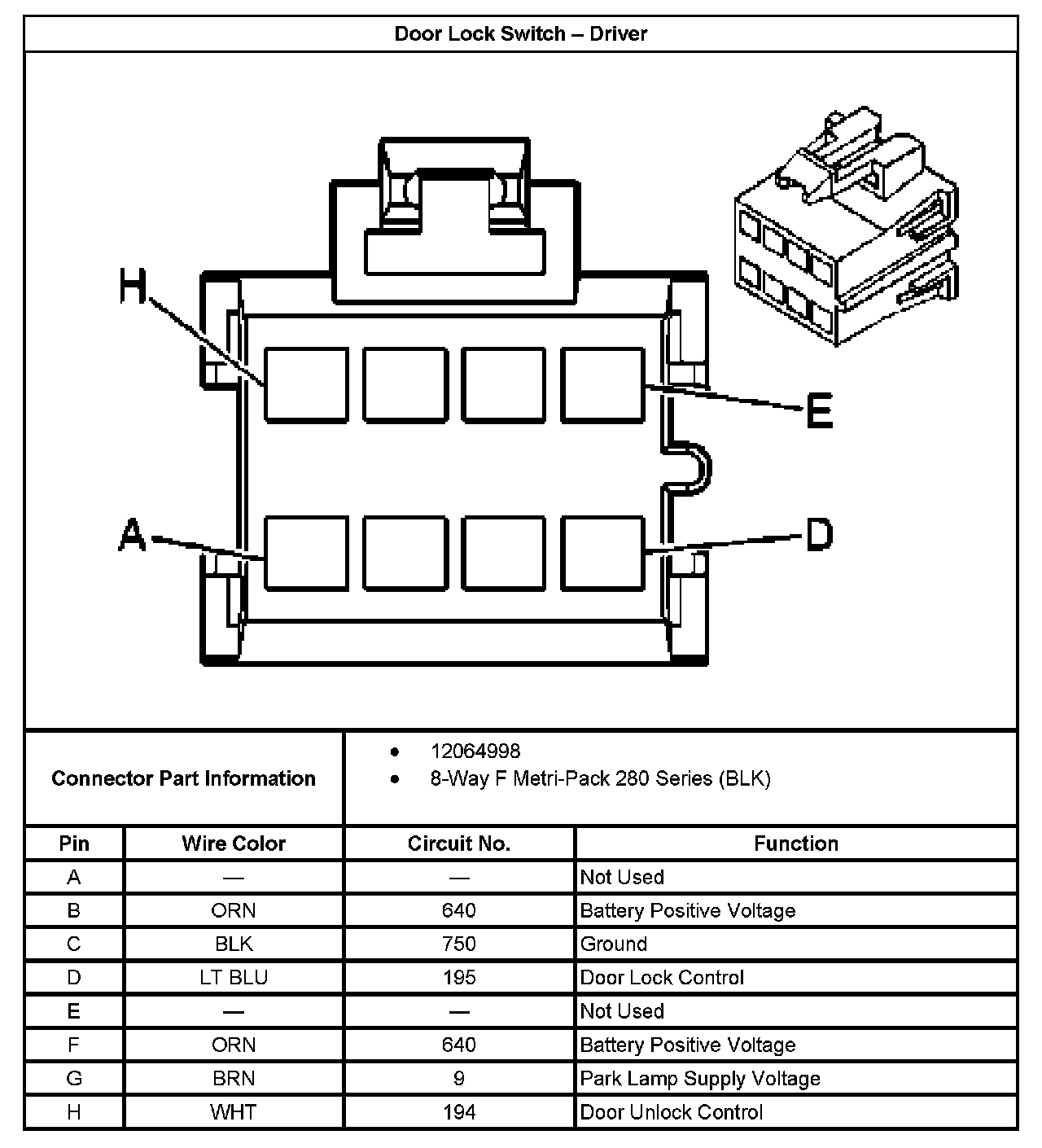 Door Lock Switch – Driver

H
E
A
D

Connector Part Information

• 12064998
• 8-Way F Metri-Pack 280 Series (BLK)

| Pin | Wire Color | Circuit No. | Function |
|---|---|---|---|
| A | — | — | Not Used |
| B | ORN | 640 | Battery Positive Voltage |
| C | BLK | 750 | Ground |
| D | LT BLU | 195 | Door Lock Control |
| E | — | — | Not Used |
| F | ORN | 640 | Battery Positive Voltage |
| G | BRN | 9 | Park Lamp Supply Voltage |
| H | WHT | 194 | Door Unlock Control |