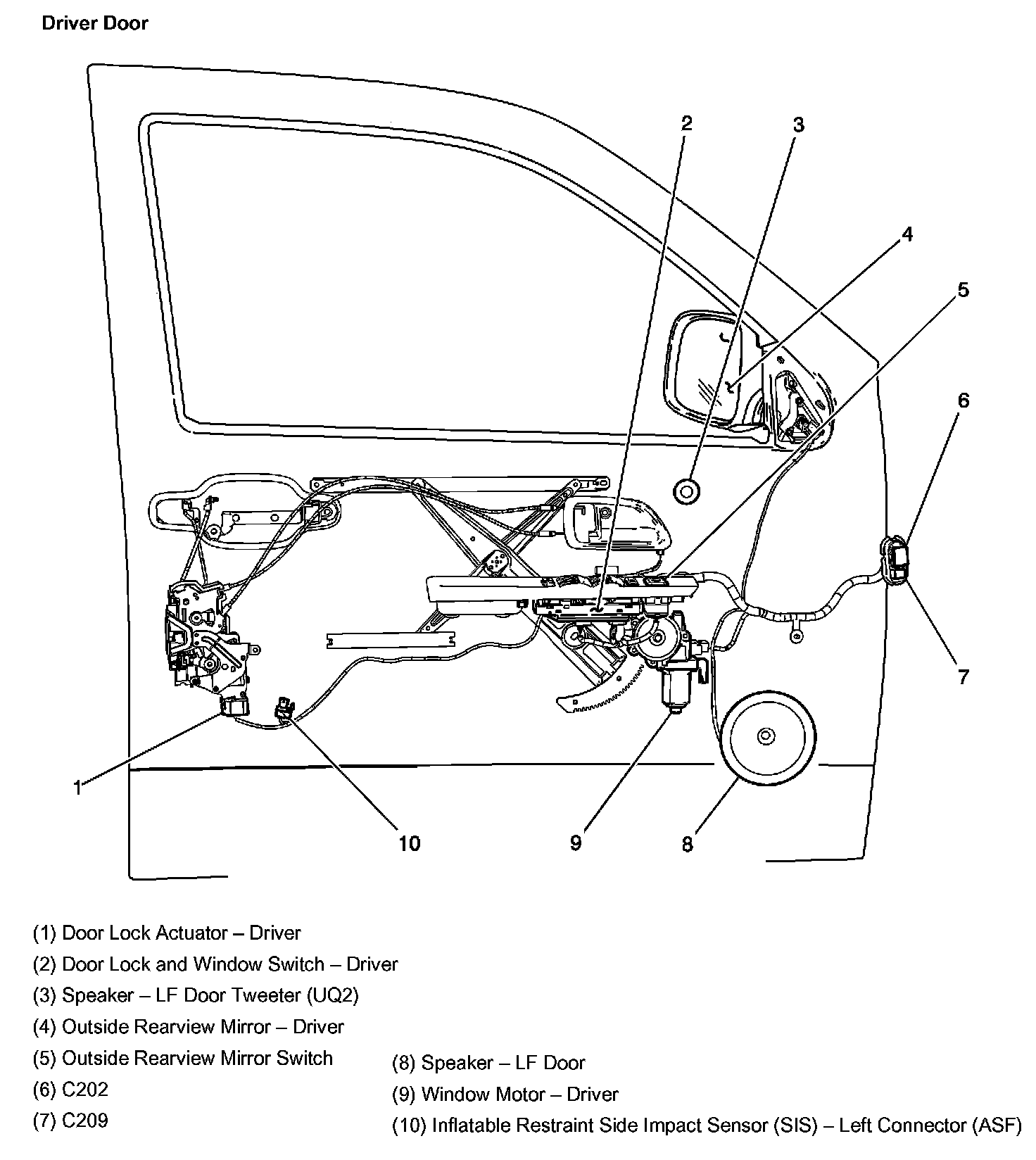 Driver Door

2
3
4
5
6
7
1
10
9
8

(1) Door Lock Actuator – Driver
(2) Door Lock and Window Switch – Driver
(3) Speaker – LF Door Tweeter (UQ2)
(4) Outside Rearview Mirror – Driver
(5) Outside Rearview Mirror Switch
(6) C202
(7) C209

(8) Speaker – LF Door
(9) Window Motor – Driver
(10) Inflatable Restraint Side Impact Sensor (SIS) – Left Connector (ASF)