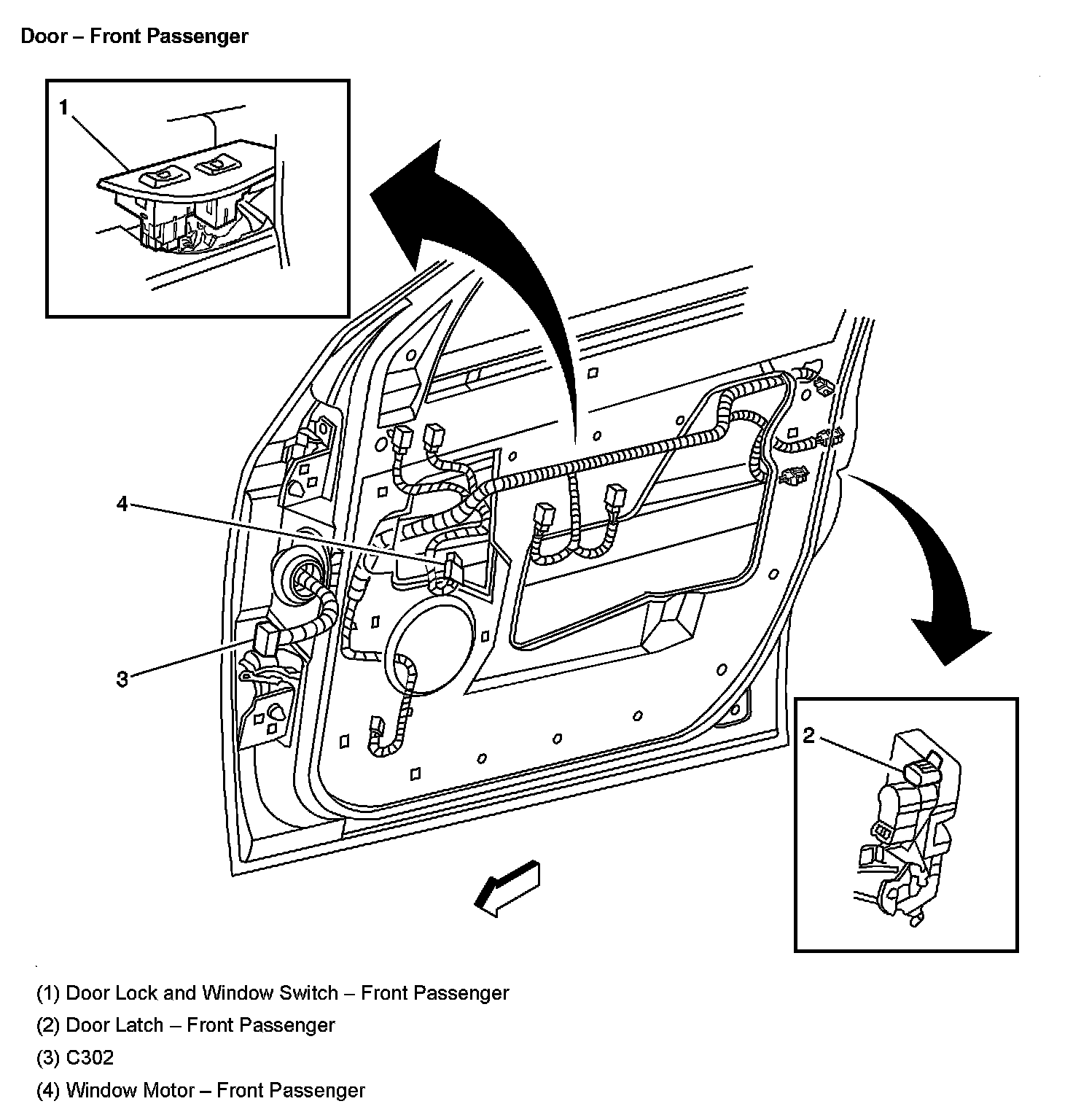 Door – Front Passenger

1

4

3

2

(1) Door Lock and Window Switch – Front Passenger

(2) Door Latch – Front Passenger

(3) C302

(4) Window Motor – Front Passenger