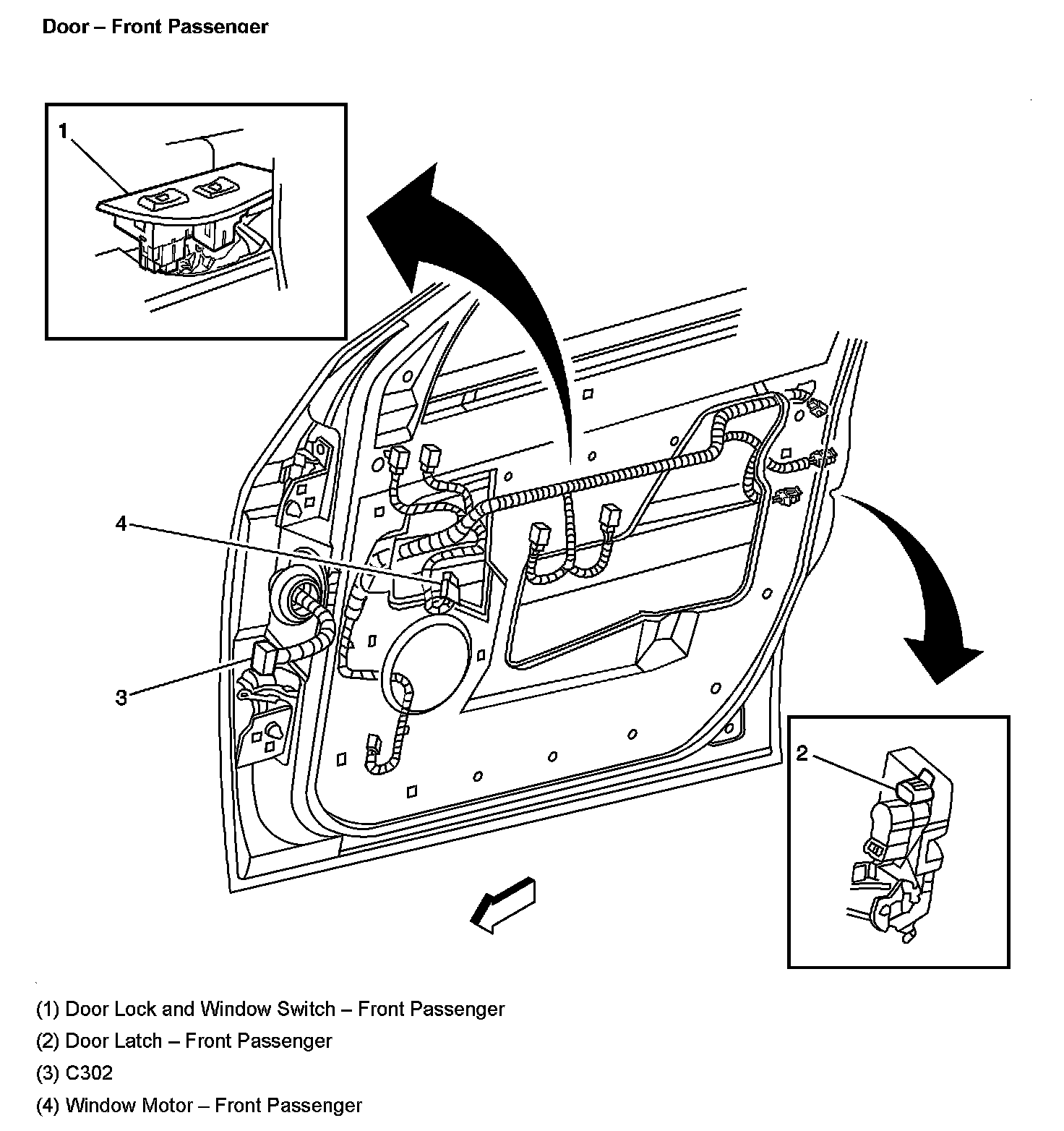 Door – Front Passenger

1

4

3

2

(1) Door Lock and Window Switch – Front Passenger

(2) Door Latch – Front Passenger

(3) C302

(4) Window Motor – Front Passenger