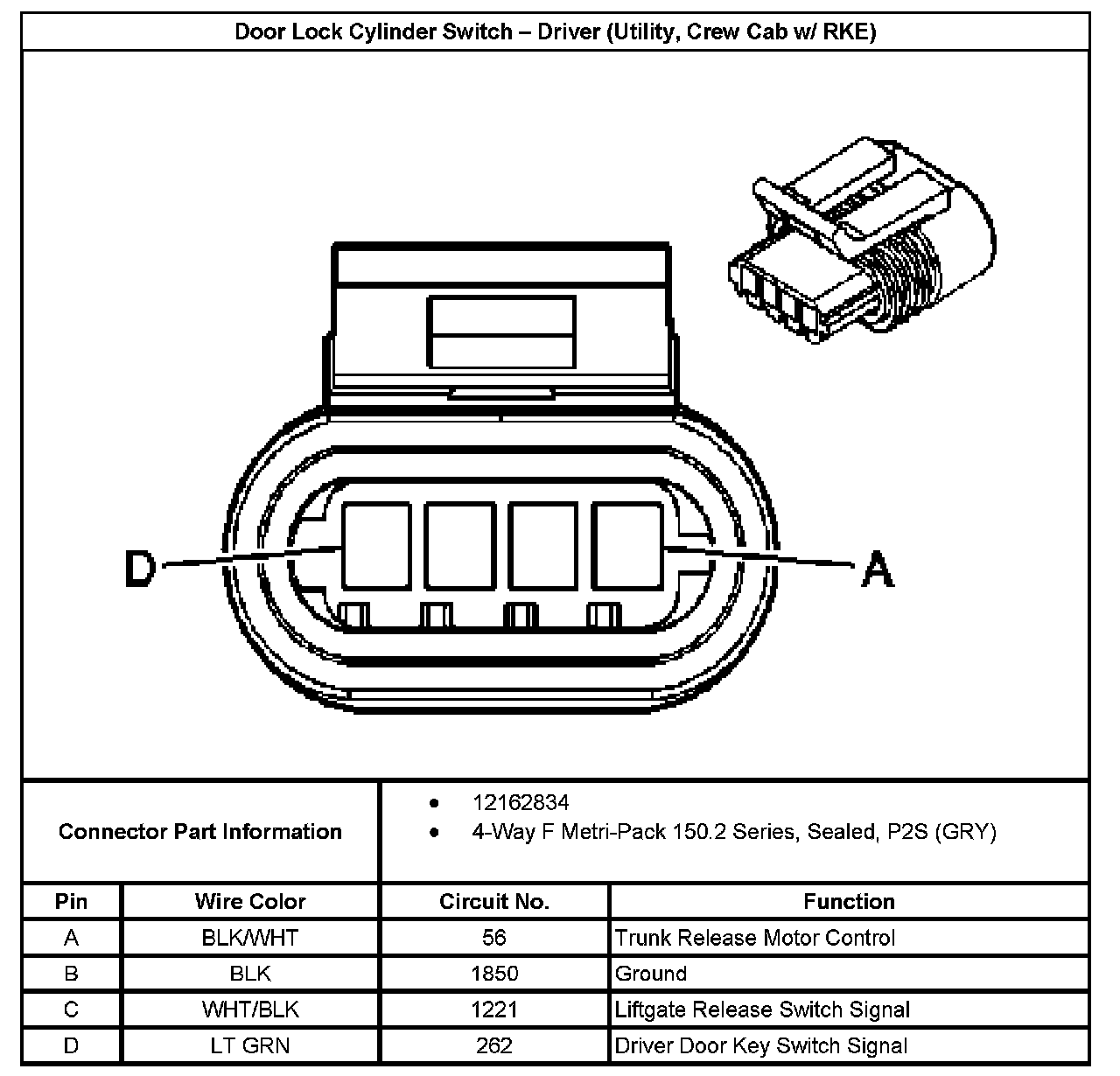 Door Lock Cylinder Switch – Driver (Utility, Crew Cab w/ RKE)

D

A

Connector Part Information

• 12162834
• 4-Way F Metri-Pack 150.2 Series, Sealed, P2S (GRY)

| Pin | Wire Color | Circuit No. | Function |
|---|---|---|---|
| A | BLK/WHT | 56 | Trunk Release Motor Control |
| B | BLK | 1850 | Ground |
| C | WHT/BLK | 1221 | Liftgate Release Switch Signal |
| D | LT GRN | 262 | Driver Door Key Switch Signal |