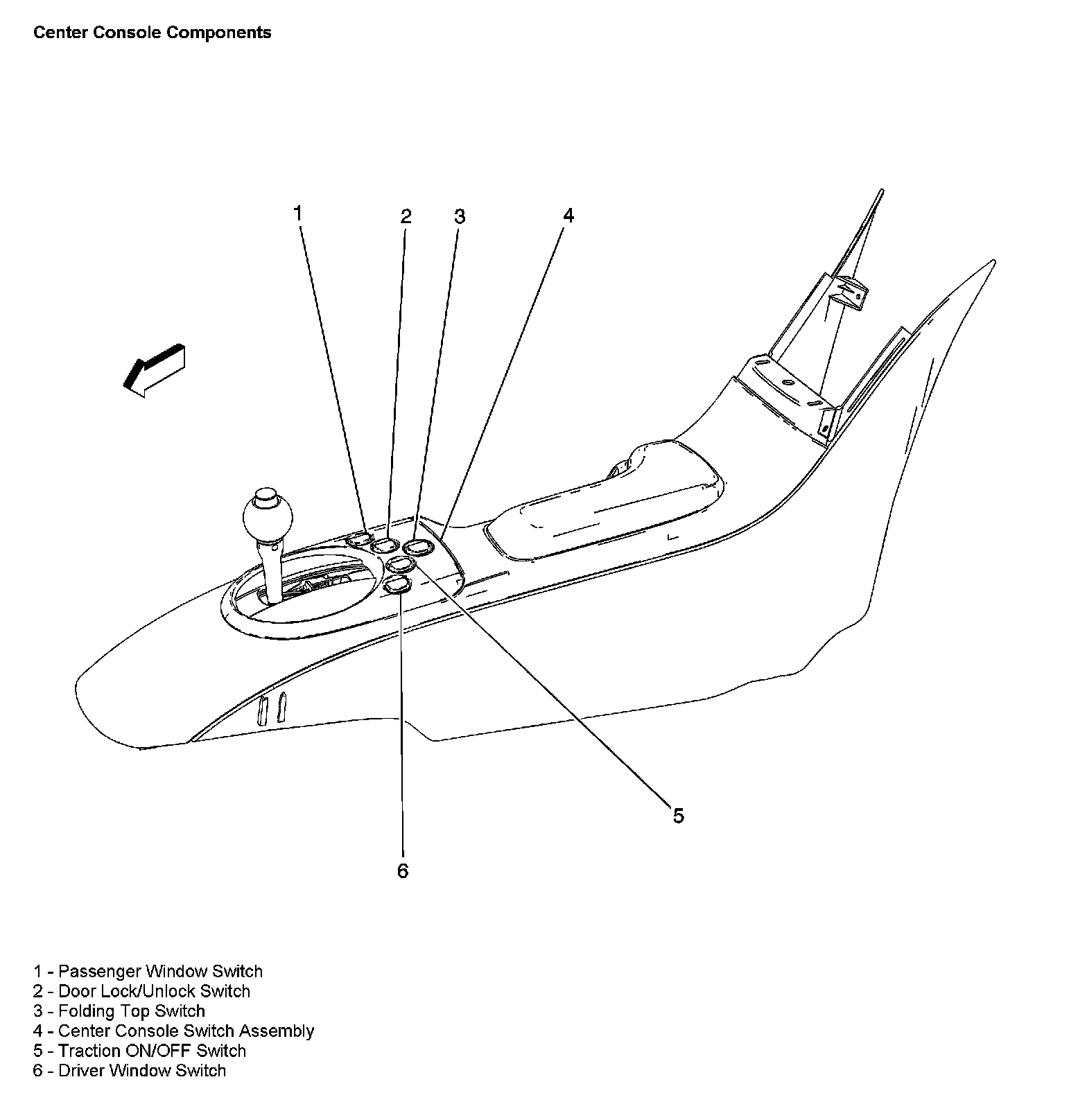 Center Console Components

1
2
3
4
5
6

1 - Passenger Window Switch
2 - Door Lock/Unlock Switch
3 - Folding Top Switch
4 - Center Console Switch Assembly
5 - Traction ON/OFF Switch
6 - Driver Window Switch