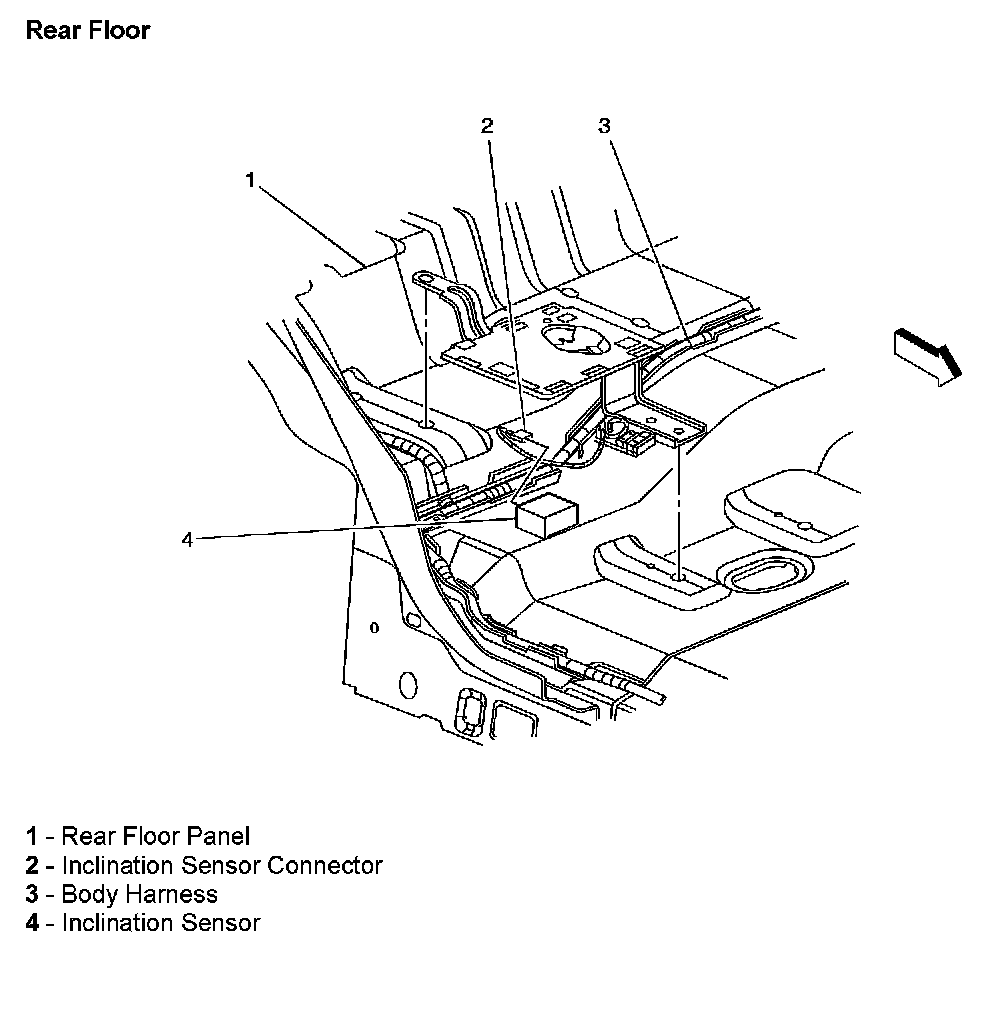 Rear Floor

2
3
1
4

1 - Rear Floor Panel
2 - Inclination Sensor Connector
3 - Body Harness
4 - Inclination Sensor