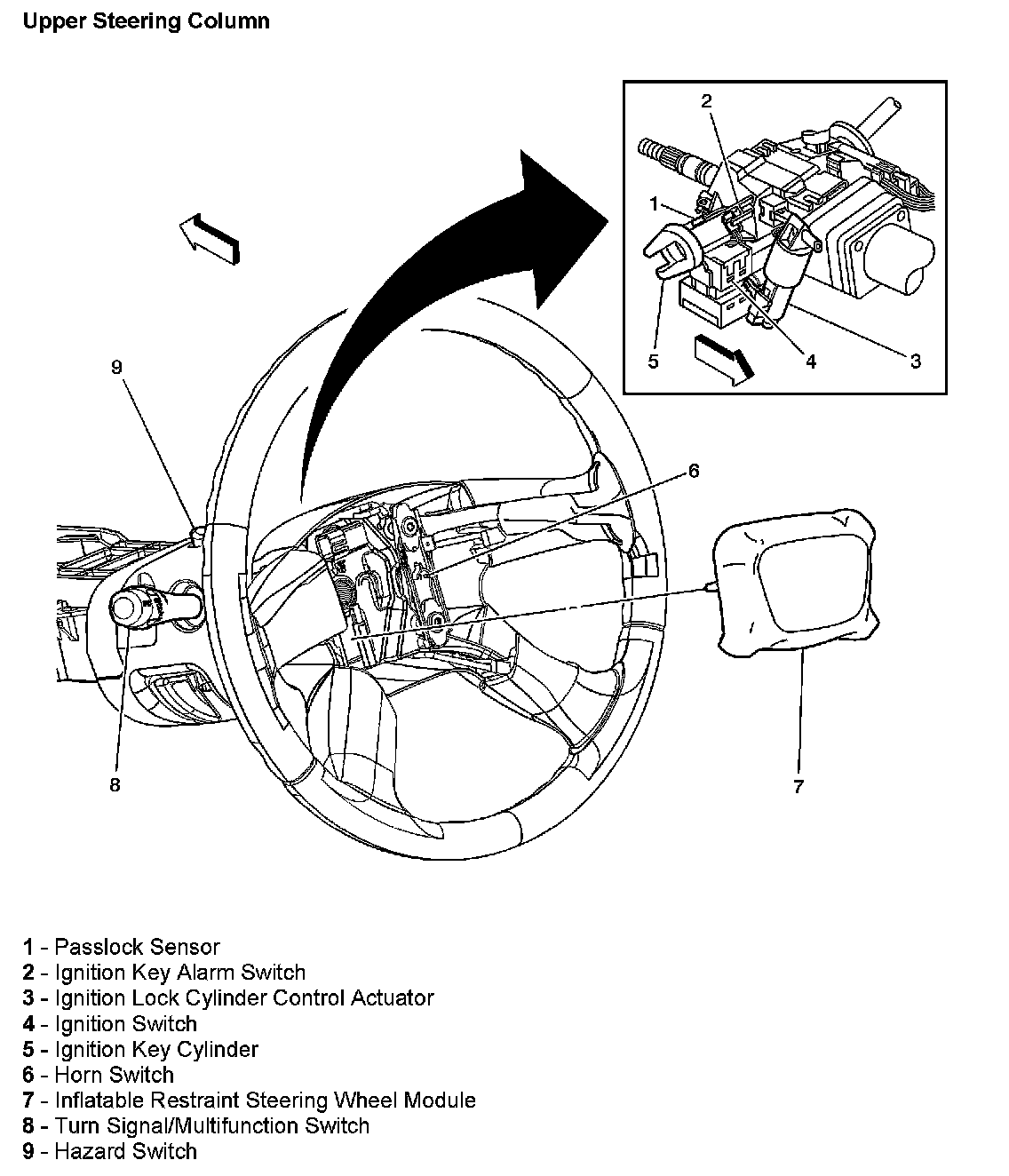 Upper Steering Column

2
1
5
4
3
9
6
8
7

1 - Passlock Sensor
2 - Ignition Key Alarm Switch
3 - Ignition Lock Cylinder Control Actuator
4 - Ignition Switch
5 - Ignition Key Cylinder
6 - Horn Switch
7 - Inflatable Restraint Steering Wheel Module
8 - Turn Signal/Multifunction Switch
9 - Hazard Switch