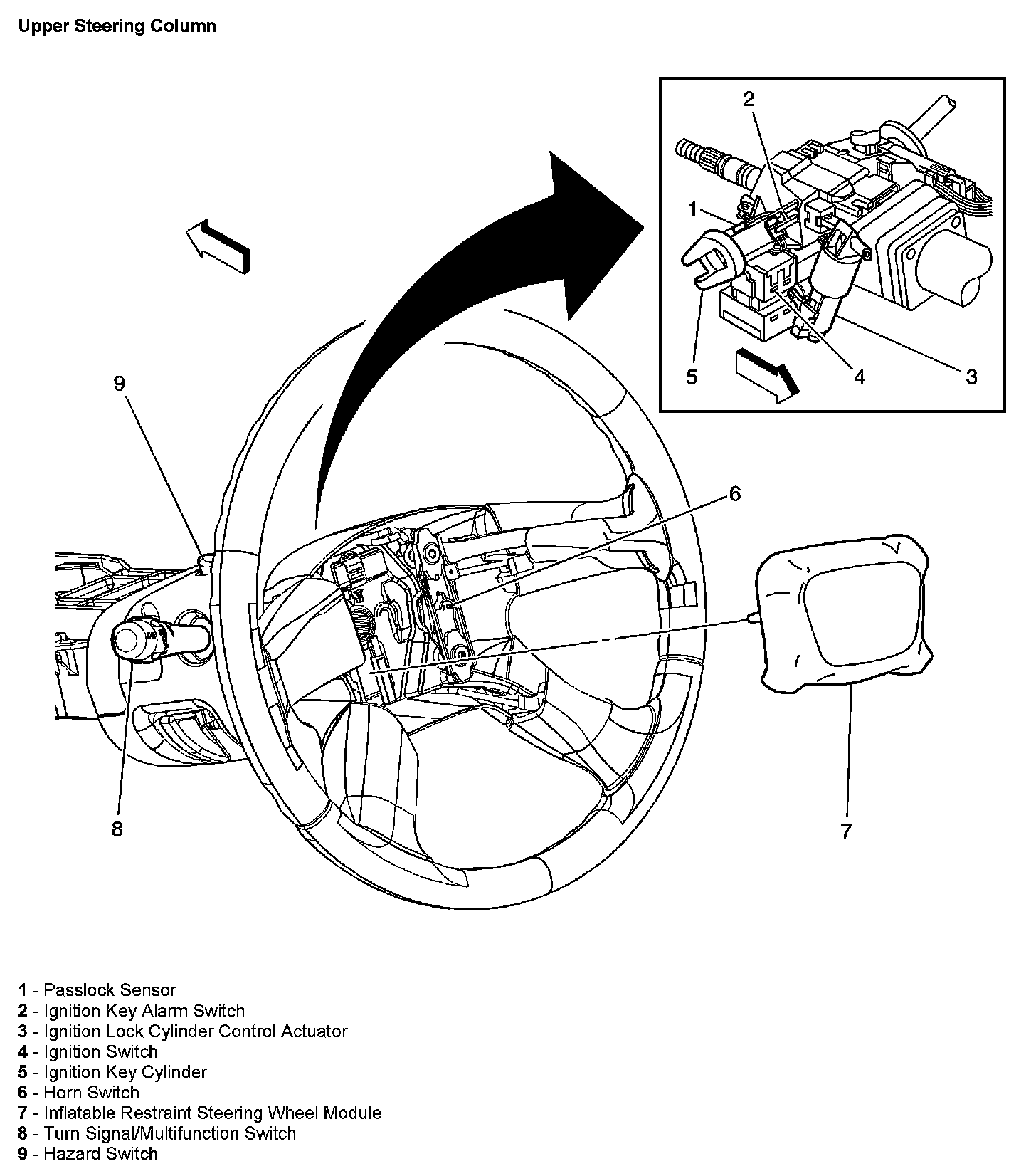 Upper Steering Column

2
1
5
4
3
9
6
8
7

1 - Passlock Sensor
2 - Ignition Key Alarm Switch
3 - Ignition Lock Cylinder Control Actuator
4 - Ignition Switch
5 - Ignition Key Cylinder
6 - Horn Switch
7 - Inflatable Restraint Steering Wheel Module
8 - Turn Signal/Multifunction Switch
9 - Hazard Switch