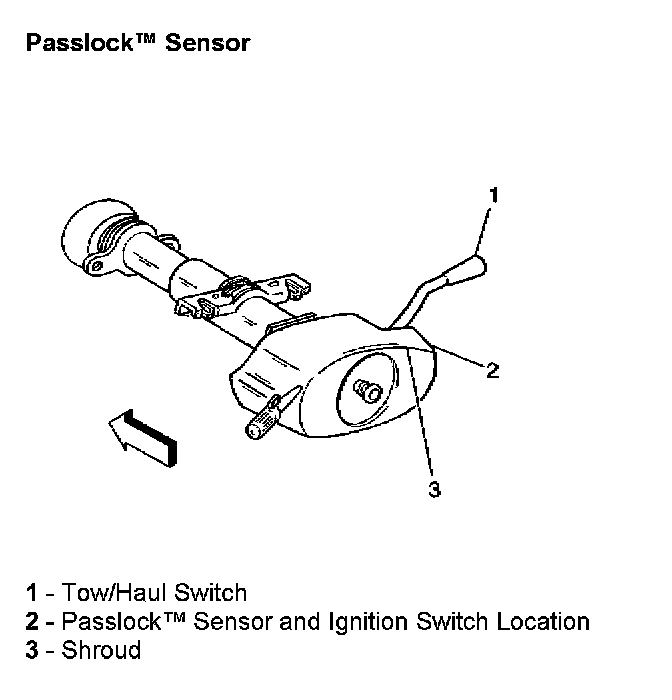 Passlock™ Sensor

1

2

3

1 - Tow/Haul Switch
2 - Passlock™ Sensor and Ignition Switch Location
3 - Shroud