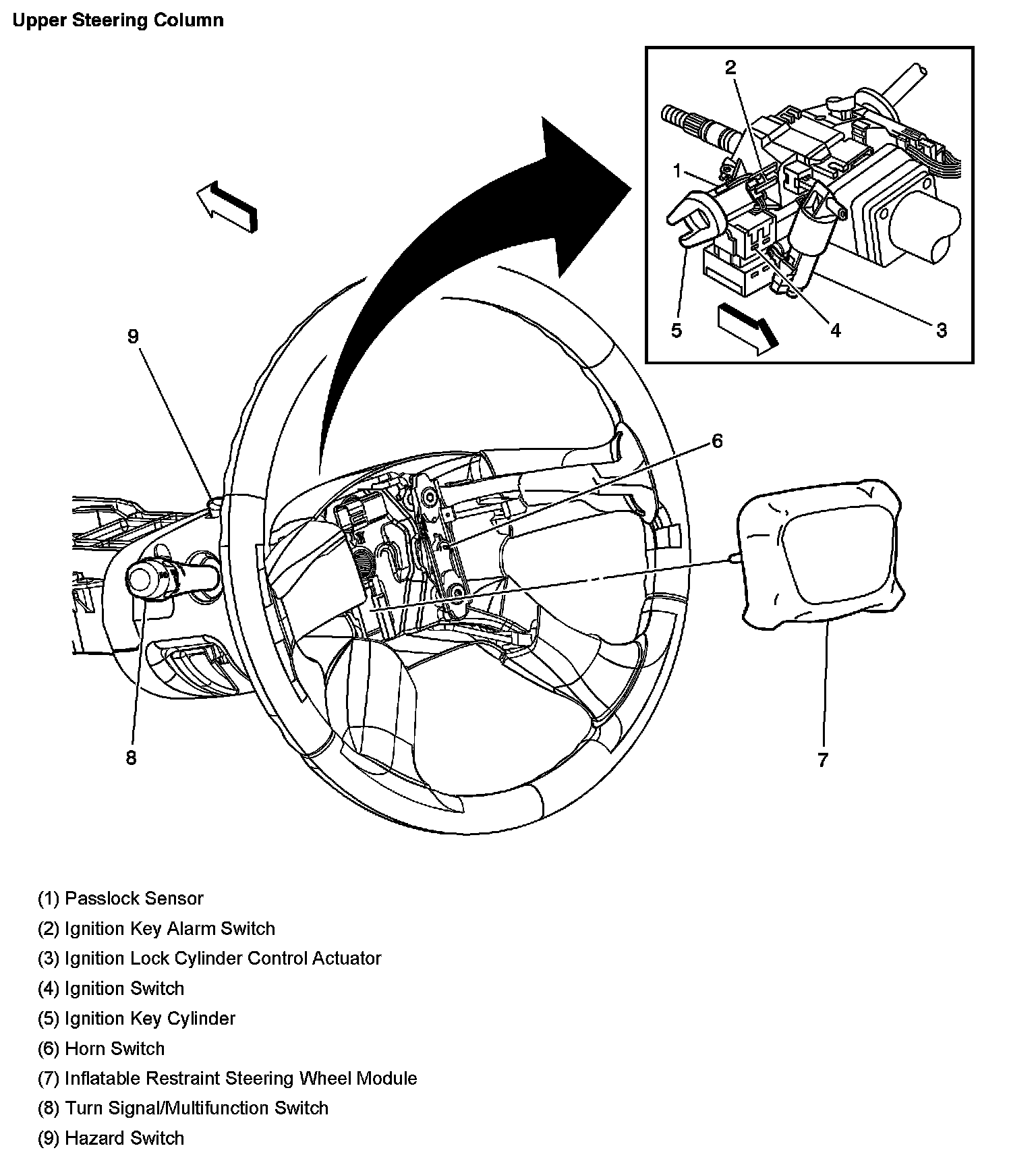 Upper Steering Column

2
1
5
4
3
9
6
8
7

(1) Passlock Sensor

(2) Ignition Key Alarm Switch

(3) Ignition Lock Cylinder Control Actuator

(4) Ignition Switch

(5) Ignition Key Cylinder

(6) Horn Switch

(7) Inflatable Restraint Steering Wheel Module

(8) Turn Signal/Multifunction Switch

(9) Hazard Switch