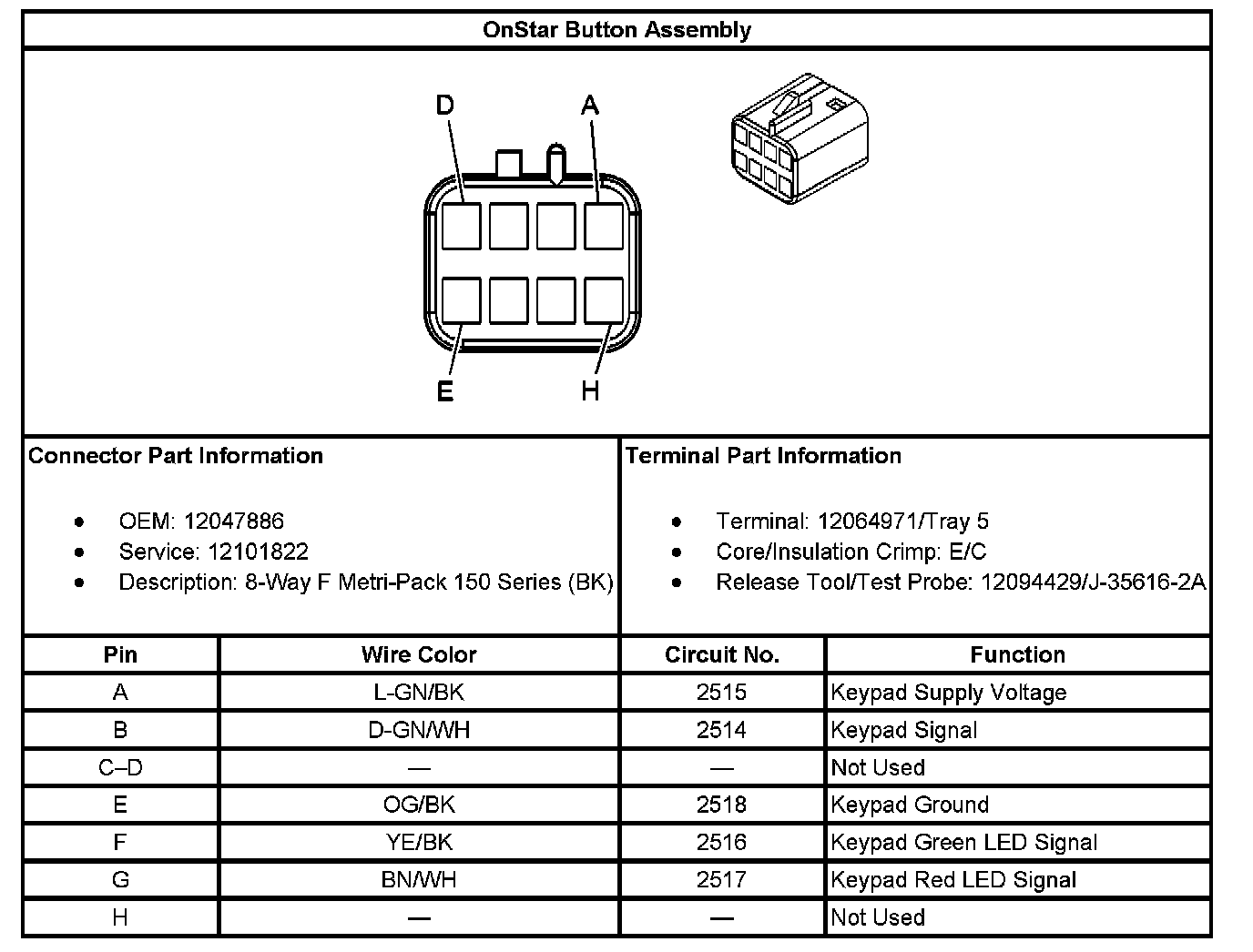 OnStar Button Assembly

D
A
E
H

Connector Part Information

- OEM: 12047886
- Service: 12101822
- Description: 8-Way F Metri-Pack 150 Series (BK)

Terminal Part Information

- Terminal: 12064971/Tray 5
- Core/Insulation Crimp: E/C
- Release Tool/Test Probe: 12094429/J-35616-2A

| Pin | Wire Color | Circuit No. | Function |
|---|---|---|---|
| A | L-GN/BK | 2515 | Keypad Supply Voltage |
| B | D-GN/WH | 2514 | Keypad Signal |
| C–D | — | — | Not Used |
| E | OG/BK | 2518 | Keypad Ground |
| F | YE/BK | 2516 | Keypad Green LED Signal |
| G | BN/WH | 2517 | Keypad Red LED Signal |
| H | — | — | Not Used |