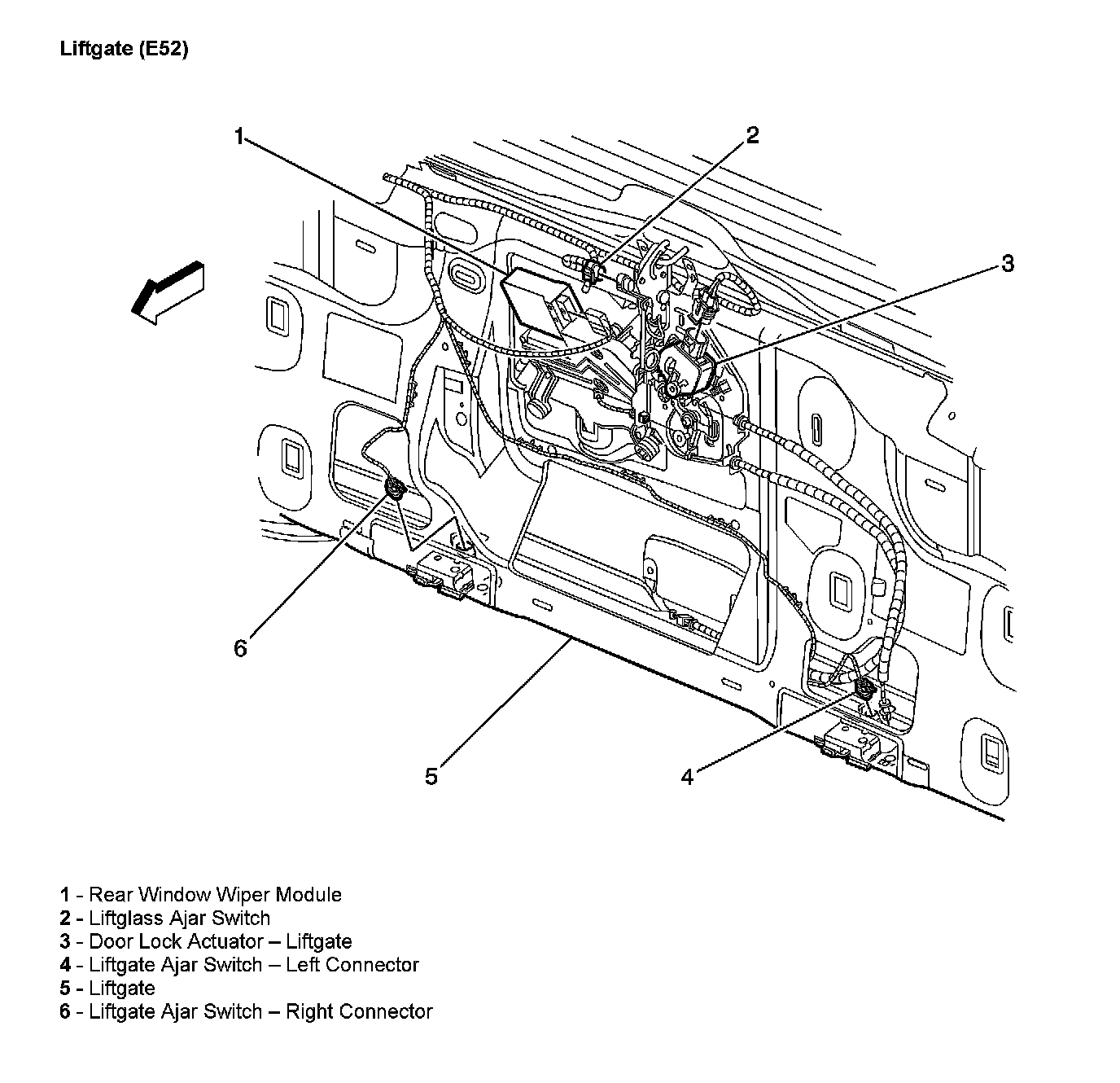 Liftgate (E52)

1

2

3

6

5

4

1 - Rear Window Wiper Module
2 - Liftglass Ajar Switch
3 - Door Lock Actuator – Liftgate
4 - Liftgate Ajar Switch – Left Connector
5 - Liftgate
6 - Liftgate Ajar Switch – Right Connector