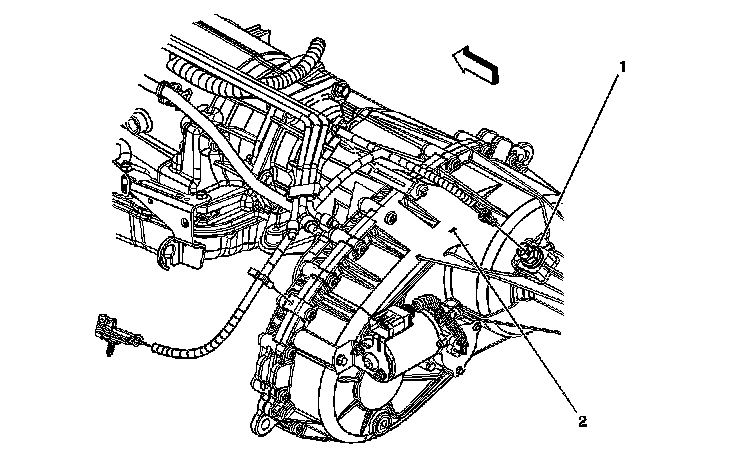 1

2