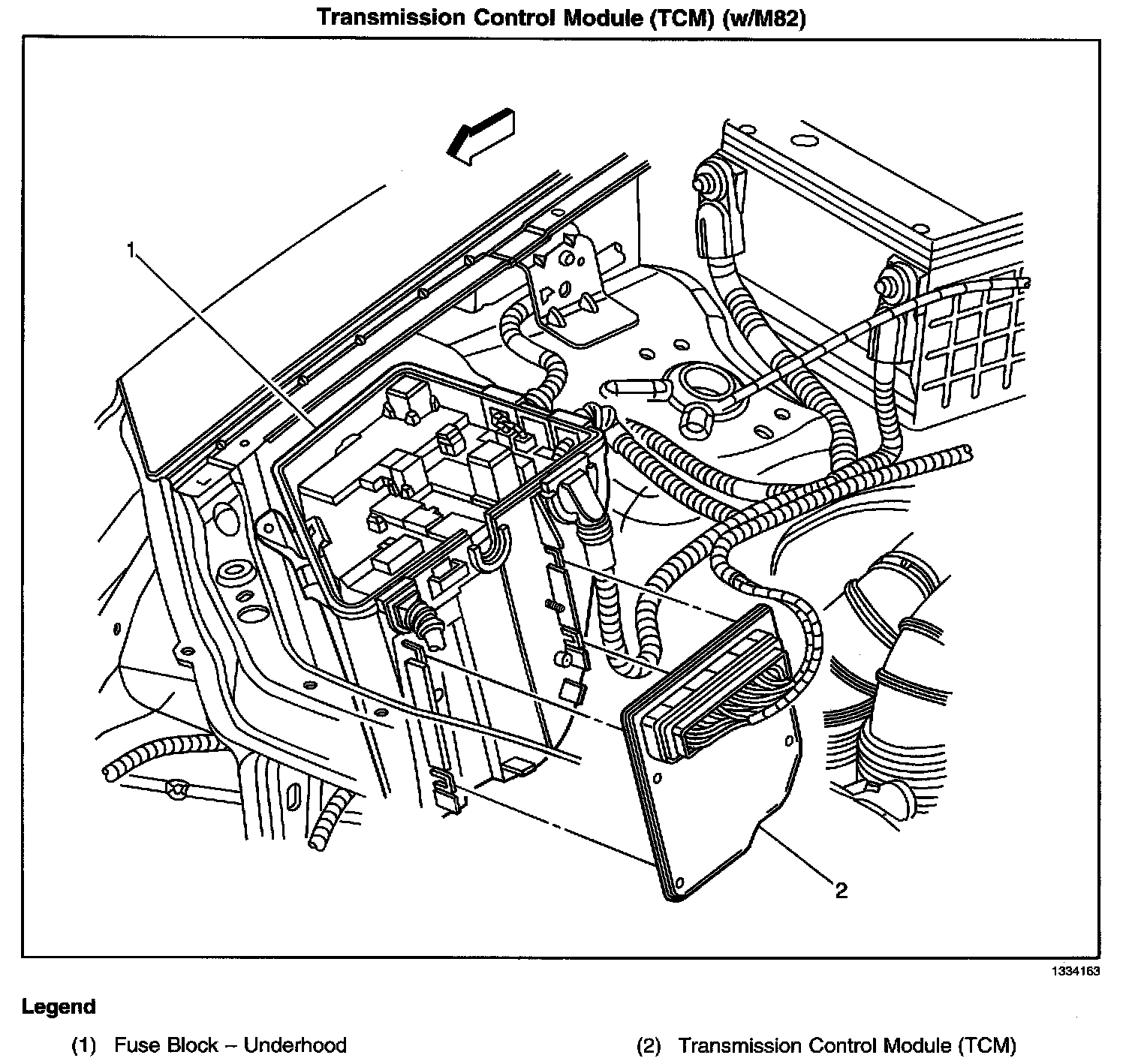 Transmission Control Module (TCM) (w/M82)

1

2

1334163

Legend

(1) Fuse Block – Underhood

(2) Transmission Control Module (TCM)