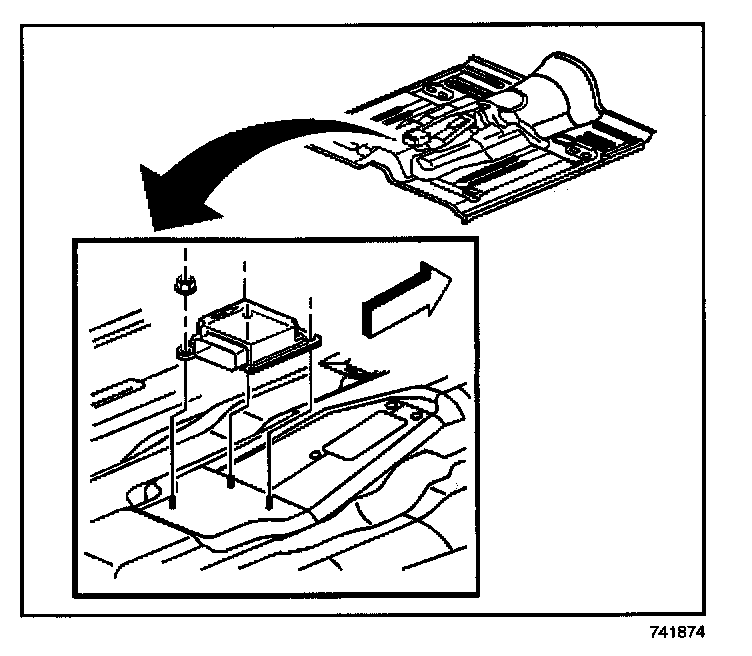 741874