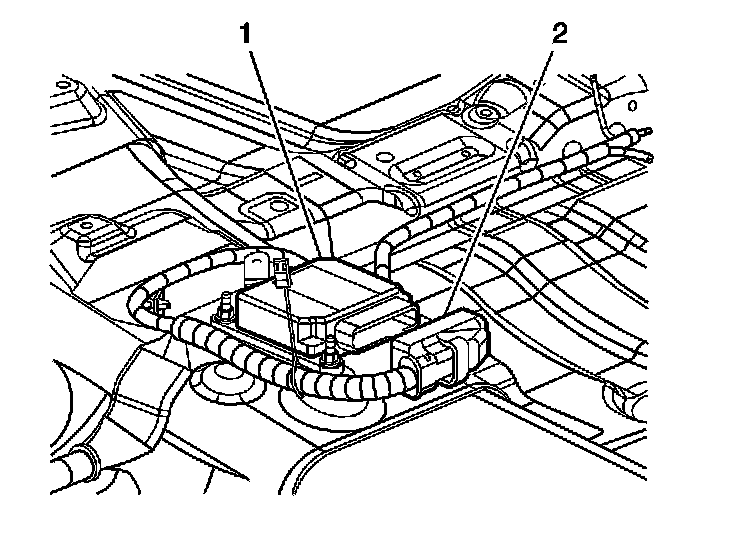 1
2