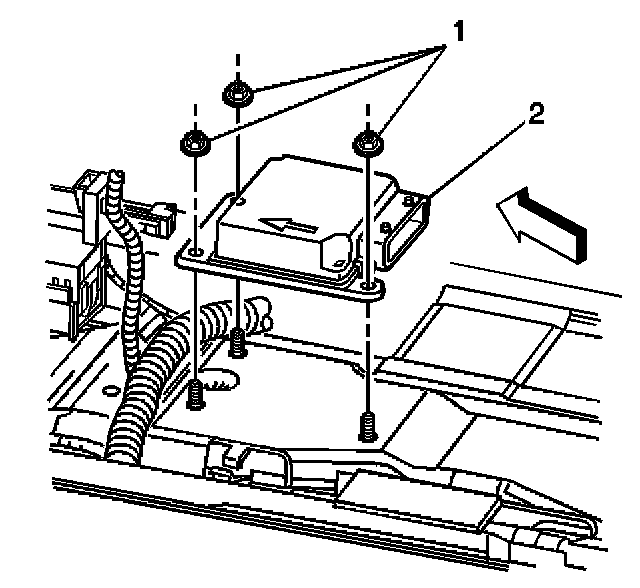 1
2