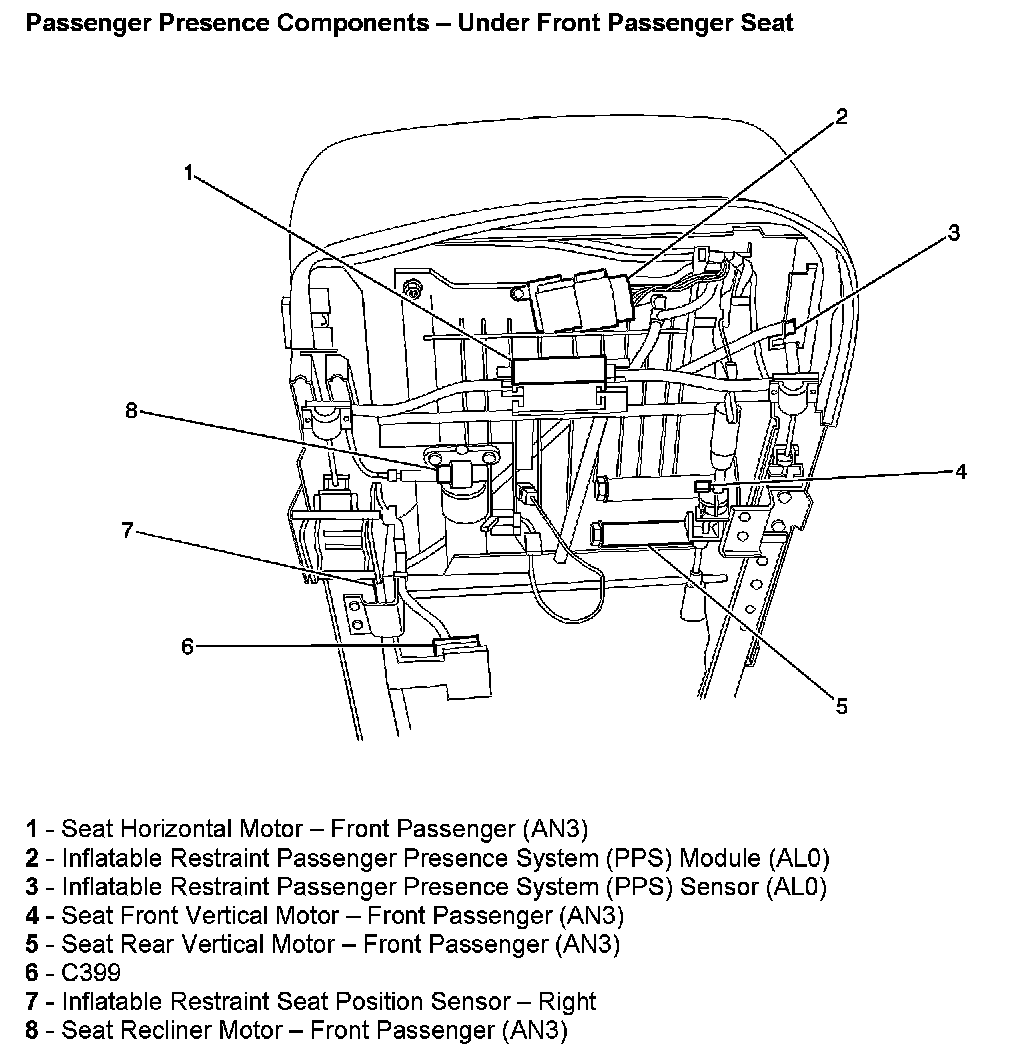 Passenger Presence Components – Under Front Passenger Seat

1
2
3
8
4
7
6
5

1 - Seat Horizontal Motor – Front Passenger (AN3)
2 - Inflatable Restraint Passenger Presence System (PPS) Module (AL0)
3 - Inflatable Restraint Passenger Presence System (PPS) Sensor (AL0)
4 - Seat Front Vertical Motor – Front Passenger (AN3)
5 - Seat Rear Vertical Motor – Front Passenger (AN3)
6 - C399
7 - Inflatable Restraint Seat Position Sensor – Right
8 - Seat Recliner Motor – Front Passenger (AN3)