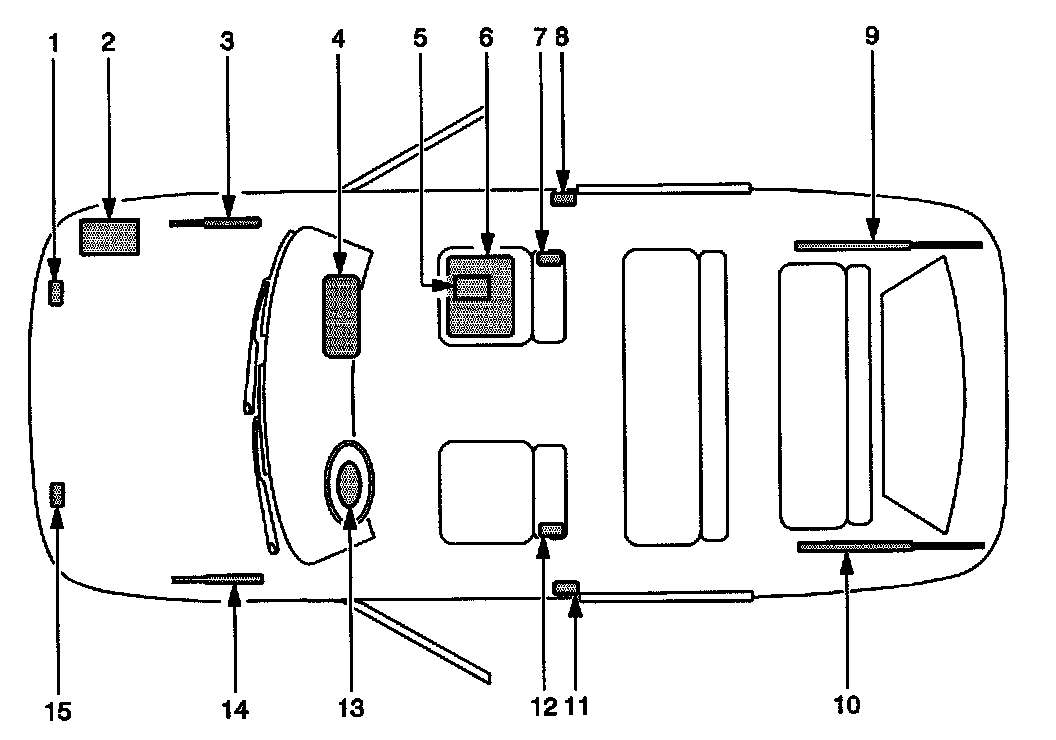 1 2 3 4 5 6 7 8 9

15 14 13 12 11 10