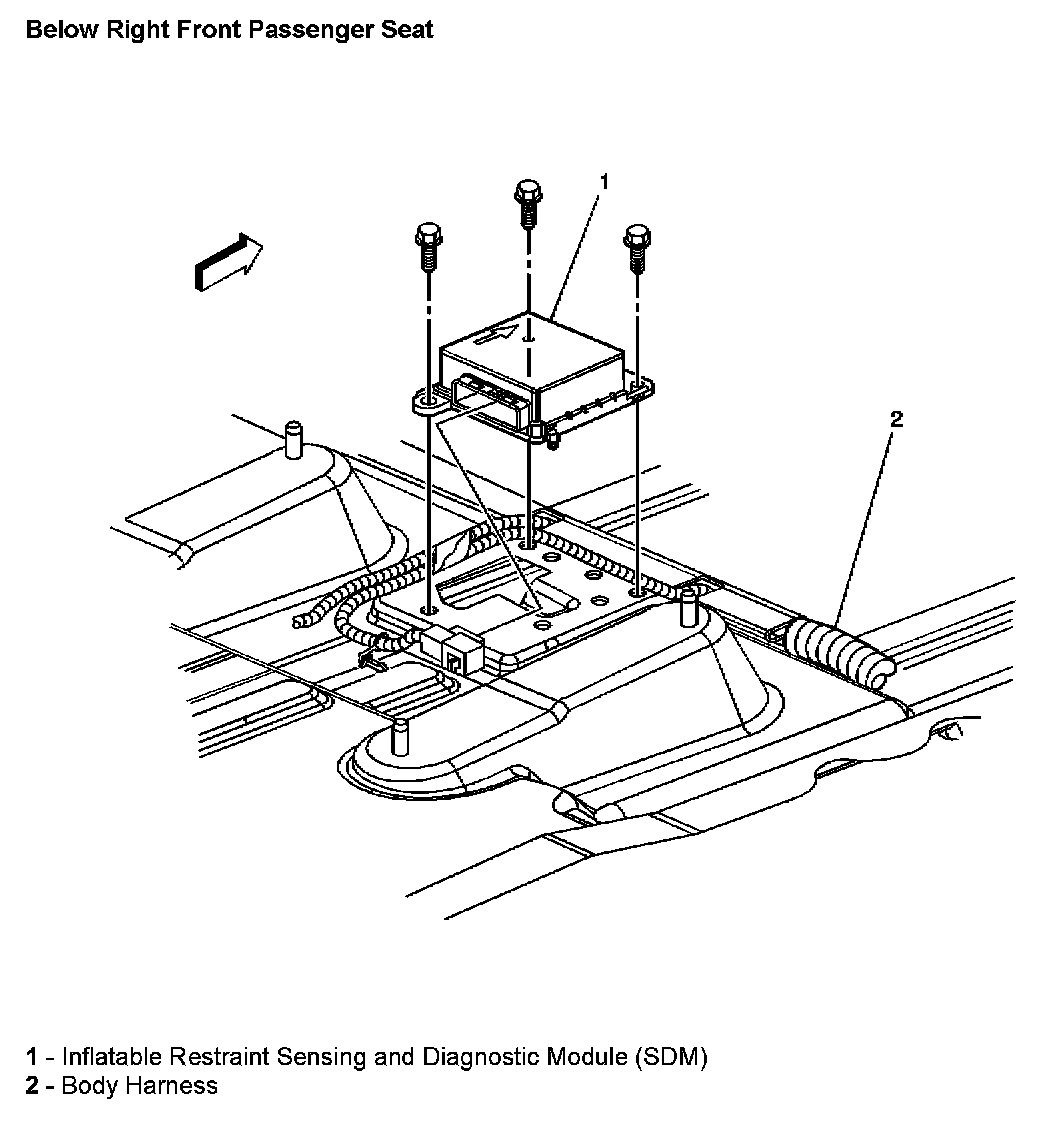 Below Right Front Passenger Seat

1

2

1 - Inflatable Restraint Sensing and Diagnostic Module (SDM)
2 - Body Harness