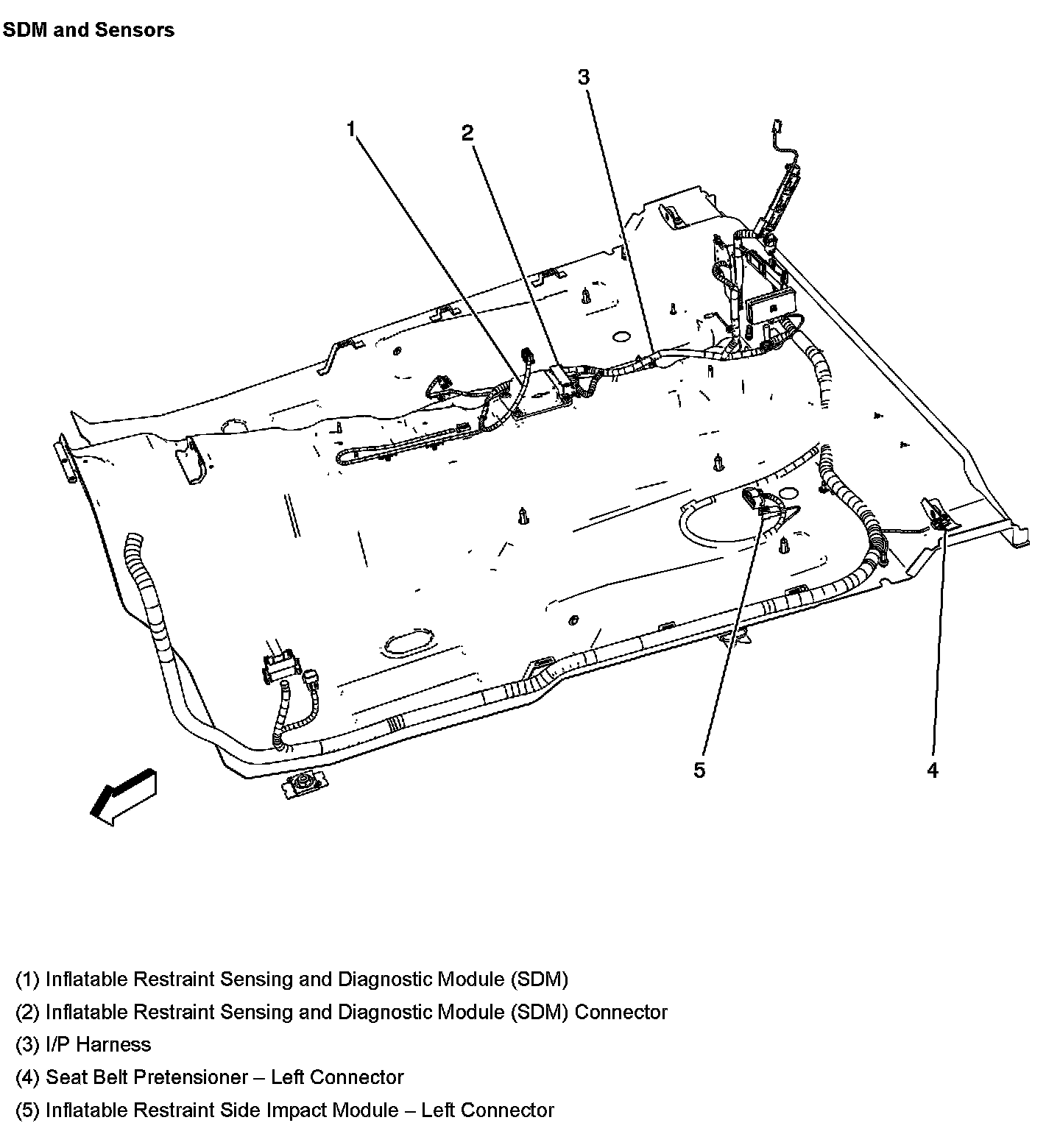 SDM and Sensors

3

1

2

5

4

(1) Inflatable Restraint Sensing and Diagnostic Module (SDM)

(2) Inflatable Restraint Sensing and Diagnostic Module (SDM) Connector

(3) I/P Harness

(4) Seat Belt Pretensioner – Left Connector

(5) Inflatable Restraint Side Impact Module – Left Connector