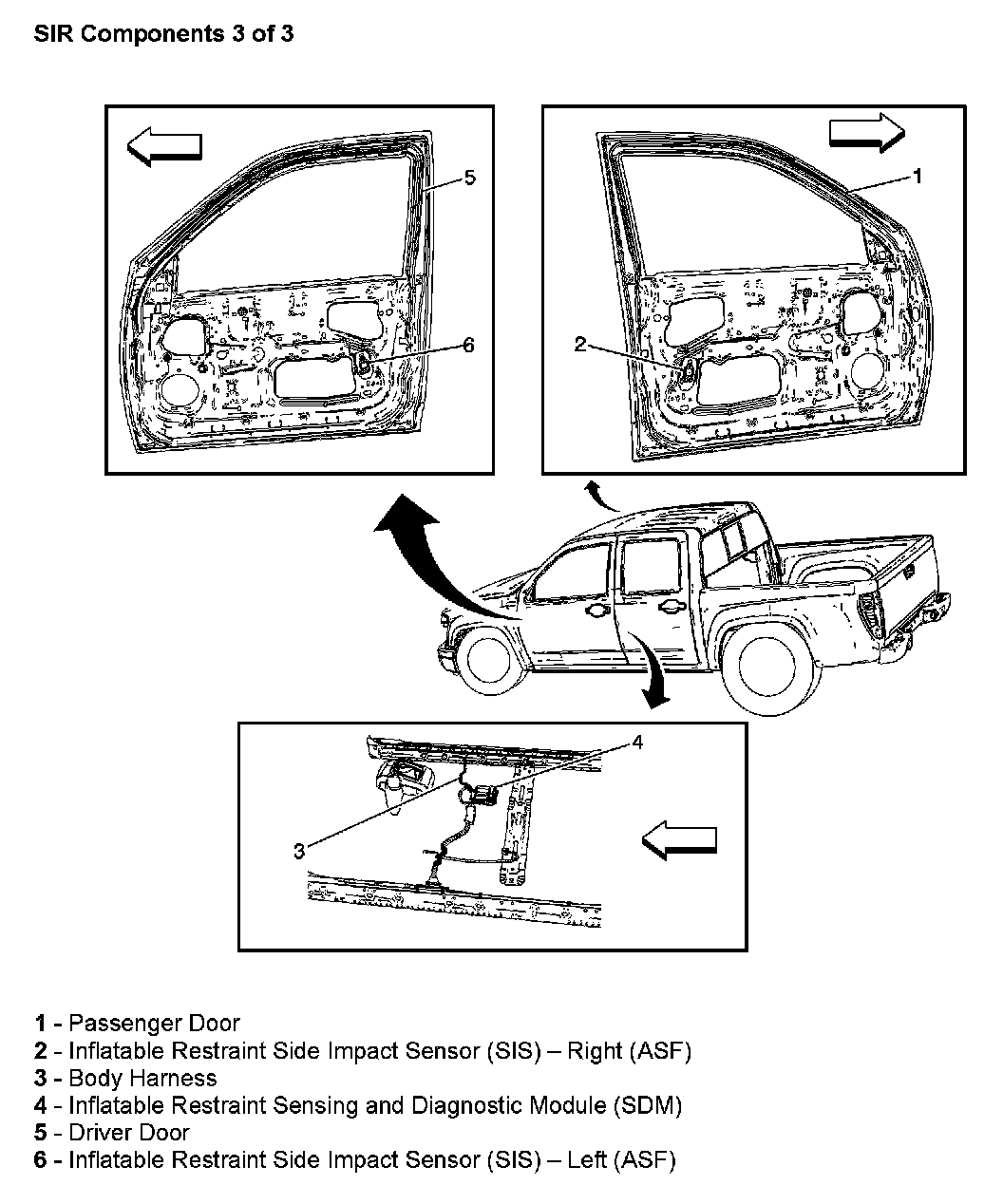 SIR Components 3 of 3

5

6

1

2

4

3

1 - Passenger Door
2 - Inflatable Restraint Side Impact Sensor (SIS) – Right (ASF)
3 - Body Harness
4 - Inflatable Restraint Sensing and Diagnostic Module (SDM)
5 - Driver Door
6 - Inflatable Restraint Side Impact Sensor (SIS) – Left (ASF)