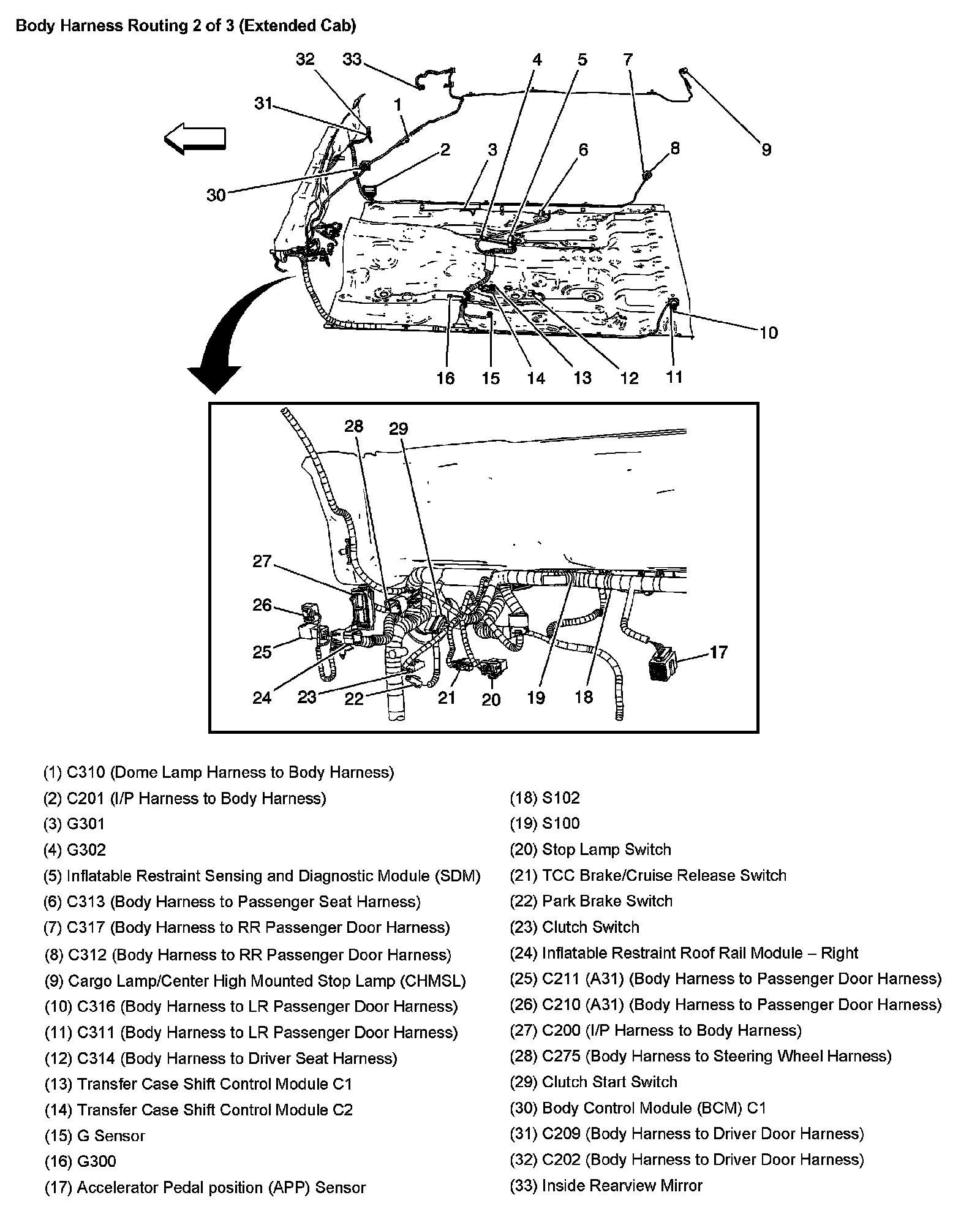 Body Harness Routing 2 of 3 (Extended Cab)

32 33 4 5 7 31 1 2 3 6 8 9 30 10 16 15 14 13 12 11

28 29 27 26 25 17 24 23 22 21 20 19 18

(1) C310 (Dome Lamp Harness to Body Harness)
(2) C201 (I/P Harness to Body Harness)
(3) G301
(4) G302
(5) Inflatable Restraint Sensing and Diagnostic Module (SDM)
(6) C313 (Body Harness to Passenger Seat Harness)
(7) C317 (Body Harness to RR Passenger Door Harness)
(8) C312 (Body Harness to RR Passenger Door Harness)
(9) Cargo Lamp/Center High Mounted Stop Lamp (CHMSL)
(10) C316 (Body Harness to LR Passenger Door Harness)
(11) C311 (Body Harness to LR Passenger Door Harness)
(12) C314 (Body Harness to Driver Seat Harness)
(13) Transfer Case Shift Control Module C1
(14) Transfer Case Shift Control Module C2
(15) G Sensor
(16) G300
(17) Accelerator Pedal position (APP) Sensor

(18) S102
(19) S100
(20) Stop Lamp Switch
(21) TCC Brake/Cruise Release Switch
(22) Park Brake Switch
(23) Clutch Switch
(24) Inflatable Restraint Roof Rail Module – Right
(25) C211 (A31) (Body Harness to Passenger Door Harness)
(26) C210 (A31) (Body Harness to Passenger Door Harness)
(27) C200 (I/P Harness to Body Harness)
(28) C275 (Body Harness to Steering Wheel Harness)
(29) Clutch Start Switch
(30) Body Control Module (BCM) C1
(31) C209 (Body Harness to Driver Door Harness)
(32) C202 (Body Harness to Driver Door Harness)
(33) Inside Rearview Mirror