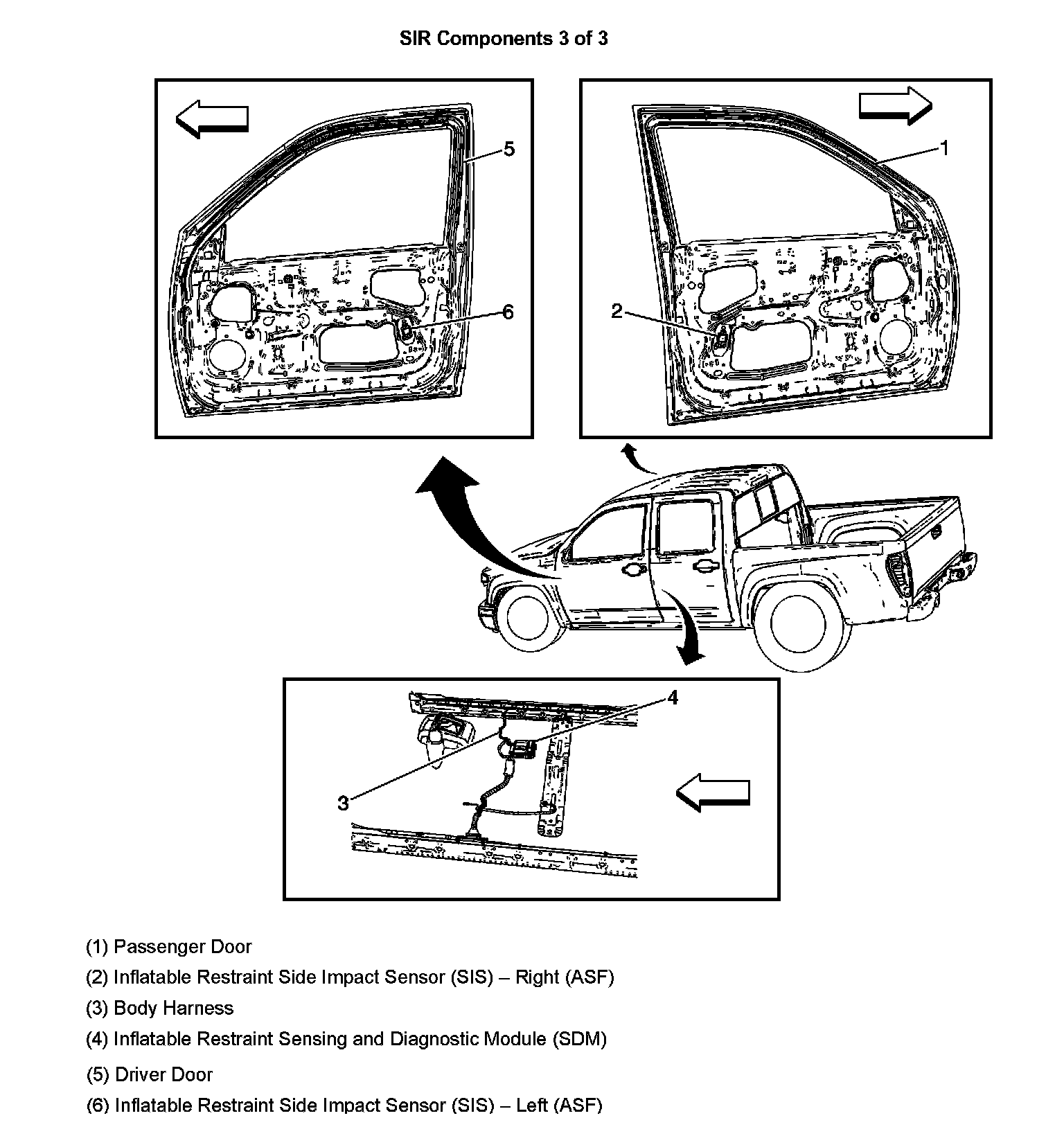 SIR Components 3 of 3

5

6

1

2

4

3

(1) Passenger Door

(2) Inflatable Restraint Side Impact Sensor (SIS) – Right (ASF)

(3) Body Harness

(4) Inflatable Restraint Sensing and Diagnostic Module (SDM)

(5) Driver Door

(6) Inflatable Restraint Side Impact Sensor (SIS) – Left (ASF)