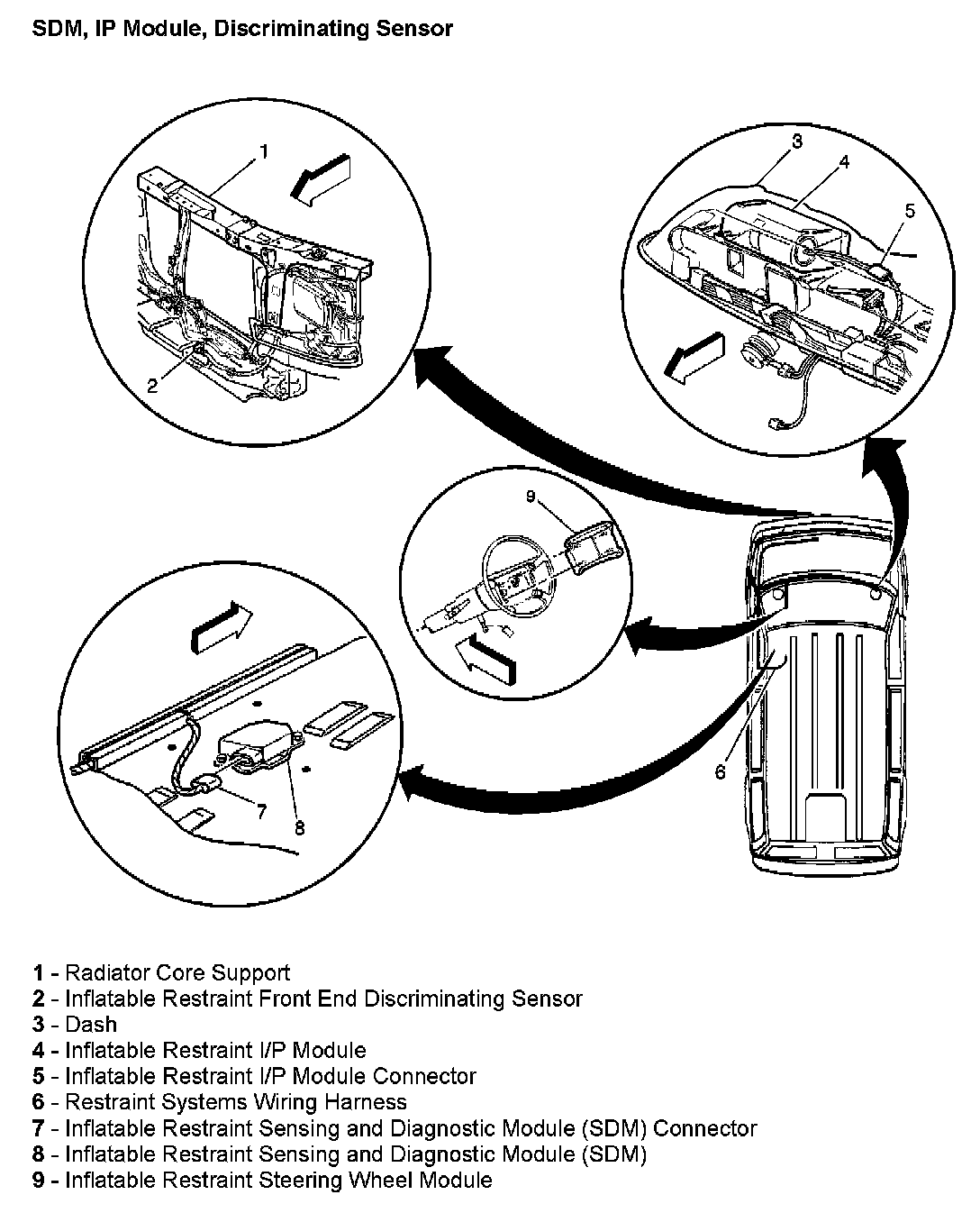 SDM, IP Module, Discriminating Sensor

1
2
3
4
5
9
6
7
8

1 - Radiator Core Support
2 - Inflatable Restraint Front End Discriminating Sensor
3 - Dash
4 - Inflatable Restraint I/P Module
5 - Inflatable Restraint I/P Module Connector
6 - Restraint Systems Wiring Harness
7 - Inflatable Restraint Sensing and Diagnostic Module (SDM) Connector
8 - Inflatable Restraint Sensing and Diagnostic Module (SDM)
9 - Inflatable Restraint Steering Wheel Module