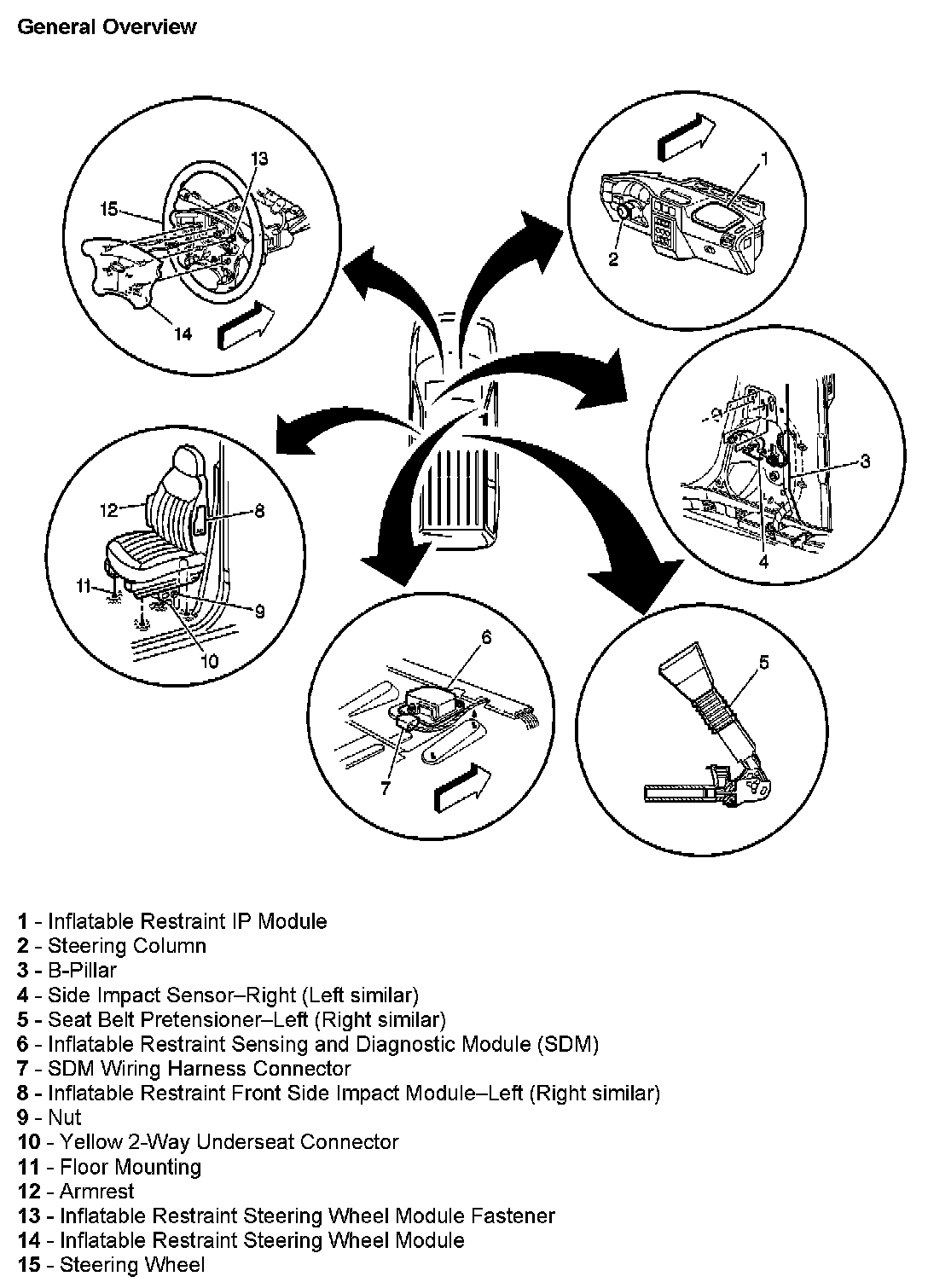 General Overview

13
15
14
1
2
3
4
12
8
11
9
10
6
7
5

1 - Inflatable Restraint IP Module
2 - Steering Column
3 - B-Pillar
4 - Side Impact Sensor–Right (Left similar)
5 - Seat Belt Pretensioner–Left (Right similar)
6 - Inflatable Restraint Sensing and Diagnostic Module (SDM)
7 - SDM Wiring Harness Connector
8 - Inflatable Restraint Front Side Impact Module–Left (Right similar)
9 - Nut
10 - Yellow 2-Way Underseat Connector
11 - Floor Mounting
12 - Armrest
13 - Inflatable Restraint Steering Wheel Module Fastener
14 - Inflatable Restraint Steering Wheel Module
15 - Steering Wheel