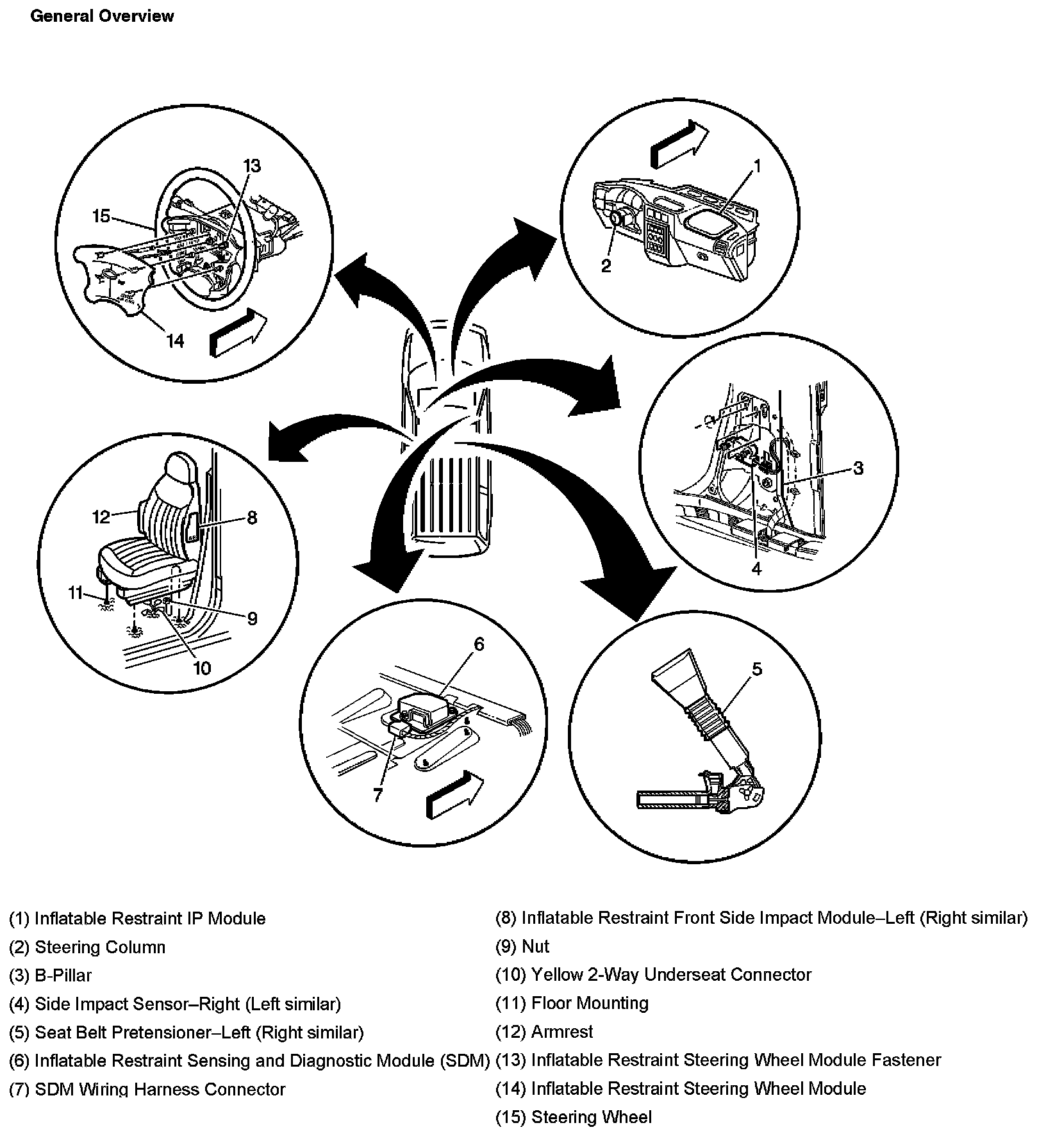 General Overview

13
15
14
1
2
3
4
12
8
11
9
10
6
7
5

(1) Inflatable Restraint IP Module
(2) Steering Column
(3) B-Pillar
(4) Side Impact Sensor–Right (Left similar)
(5) Seat Belt Pretensioner–Left (Right similar)
(6) Inflatable Restraint Sensing and Diagnostic Module (SDM)
(7) SDM Wiring Harness Connector

(8) Inflatable Restraint Front Side Impact Module–Left (Right similar)
(9) Nut
(10) Yellow 2-Way Underseat Connector
(11) Floor Mounting
(12) Armrest
(13) Inflatable Restraint Steering Wheel Module Fastener
(14) Inflatable Restraint Steering Wheel Module
(15) Steering Wheel