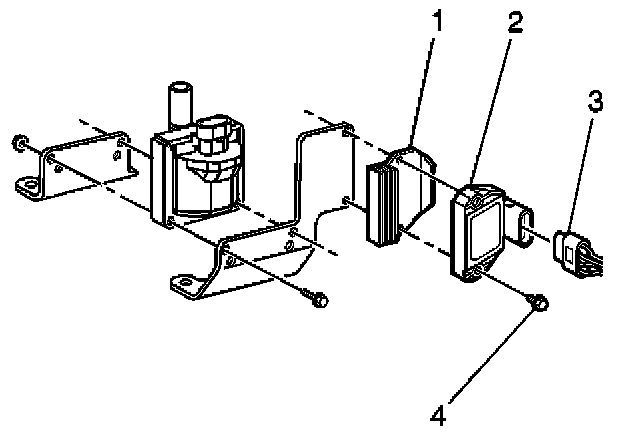 1
2
3
4