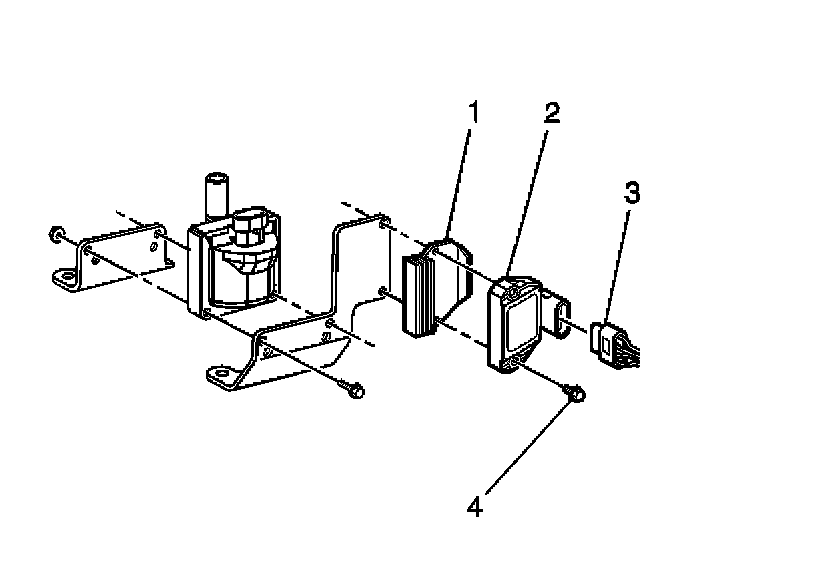 1
2
3
4