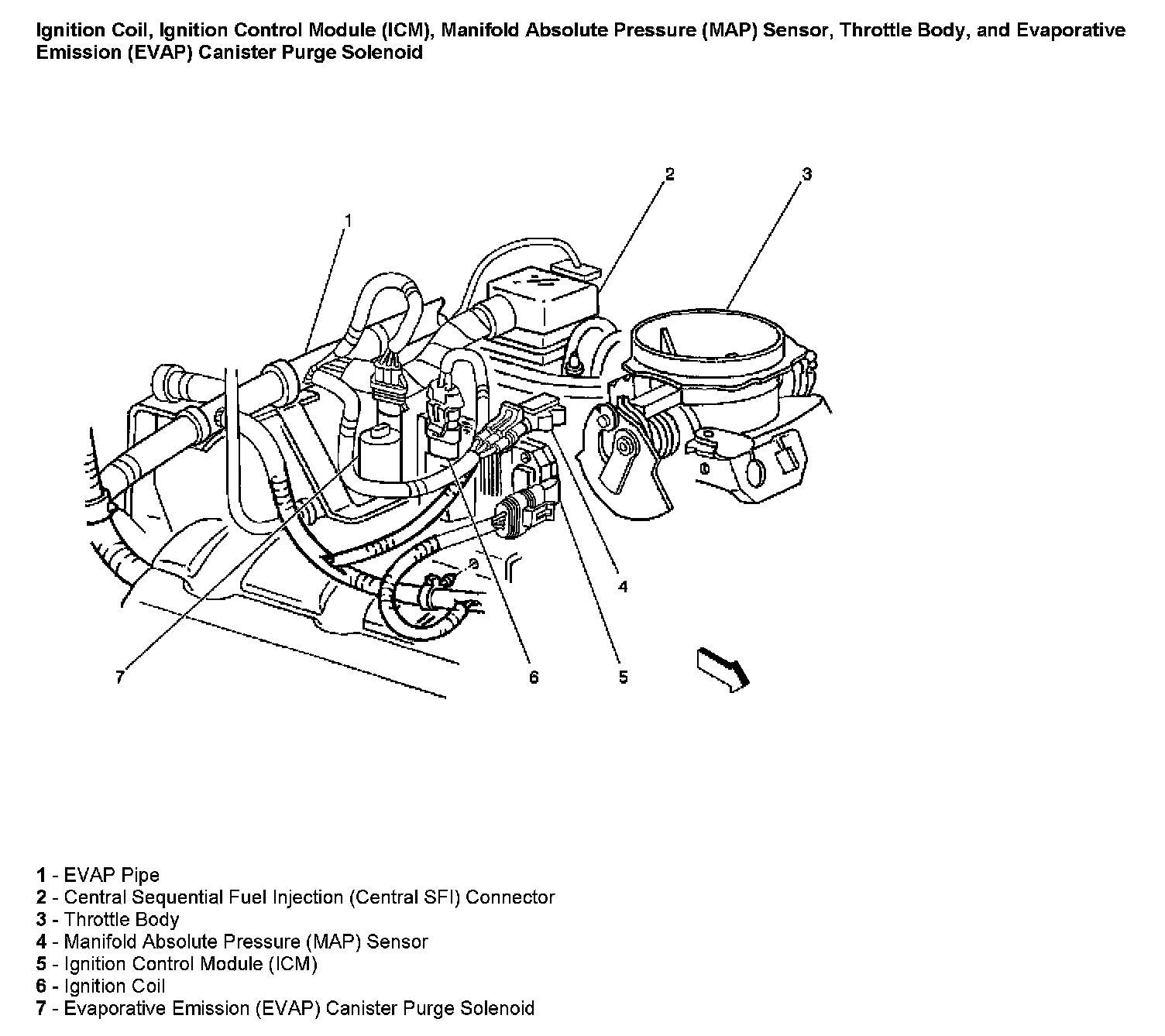 Ignition Coil, Ignition Control Module (ICM), Manifold Absolute Pressure (MAP) Sensor, Throttle Body, and Evaporative Emission (EVAP) Canister Purge Solenoid

2

3

1

4

7

6

5

1 - EVAP Pipe
2 - Central Sequential Fuel Injection (Central SFI) Connector
3 - Throttle Body
4 - Manifold Absolute Pressure (MAP) Sensor
5 - Ignition Control Module (ICM)
6 - Ignition Coil
7 - Evaporative Emission (EVAP) Canister Purge Solenoid