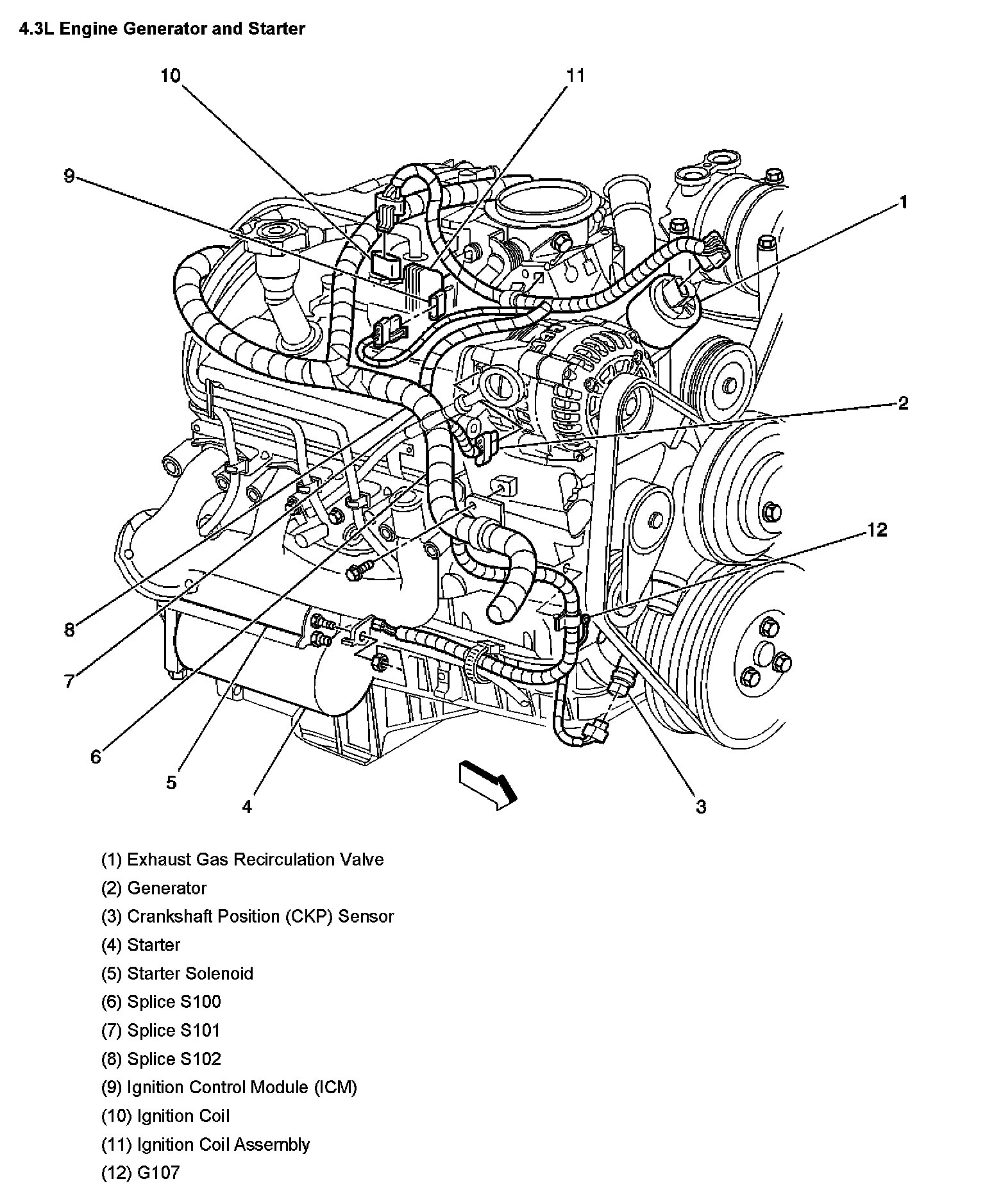 4.3L Engine Generator and Starter

10
11
9
1
2
12
8
7
6
5
4
3

(1) Exhaust Gas Recirculation Valve

(2) Generator

(3) Crankshaft Position (CKP) Sensor

(4) Starter

(5) Starter Solenoid

(6) Splice S100

(7) Splice S101

(8) Splice S102

(9) Ignition Control Module (ICM)

(10) Ignition Coil

(11) Ignition Coil Assembly

(12) G107