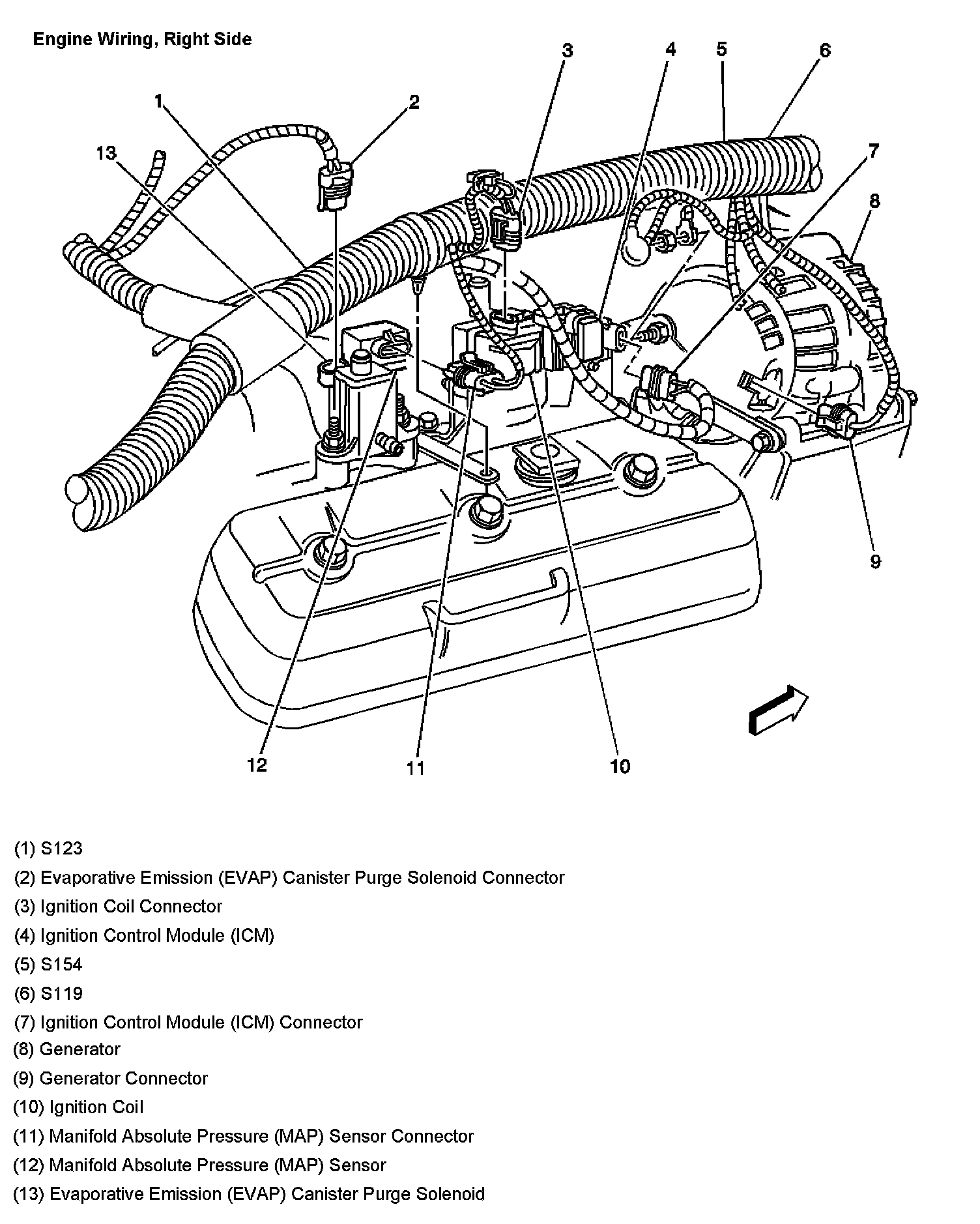 Engine Wiring, Right Side

3 4 5 6
1 2
13 7
8
9
12 11 10

(1) S123

(2) Evaporative Emission (EVAP) Canister Purge Solenoid Connector

(3) Ignition Coil Connector

(4) Ignition Control Module (ICM)

(5) S154

(6) S119

(7) Ignition Control Module (ICM) Connector

(8) Generator

(9) Generator Connector

(10) Ignition Coil

(11) Manifold Absolute Pressure (MAP) Sensor Connector

(12) Manifold Absolute Pressure (MAP) Sensor

(13) Evaporative Emission (EVAP) Canister Purge Solenoid