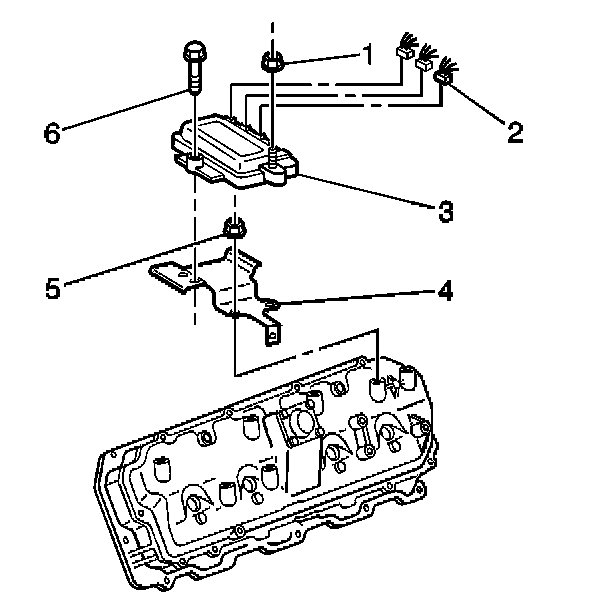 1
2
6
3
5
4