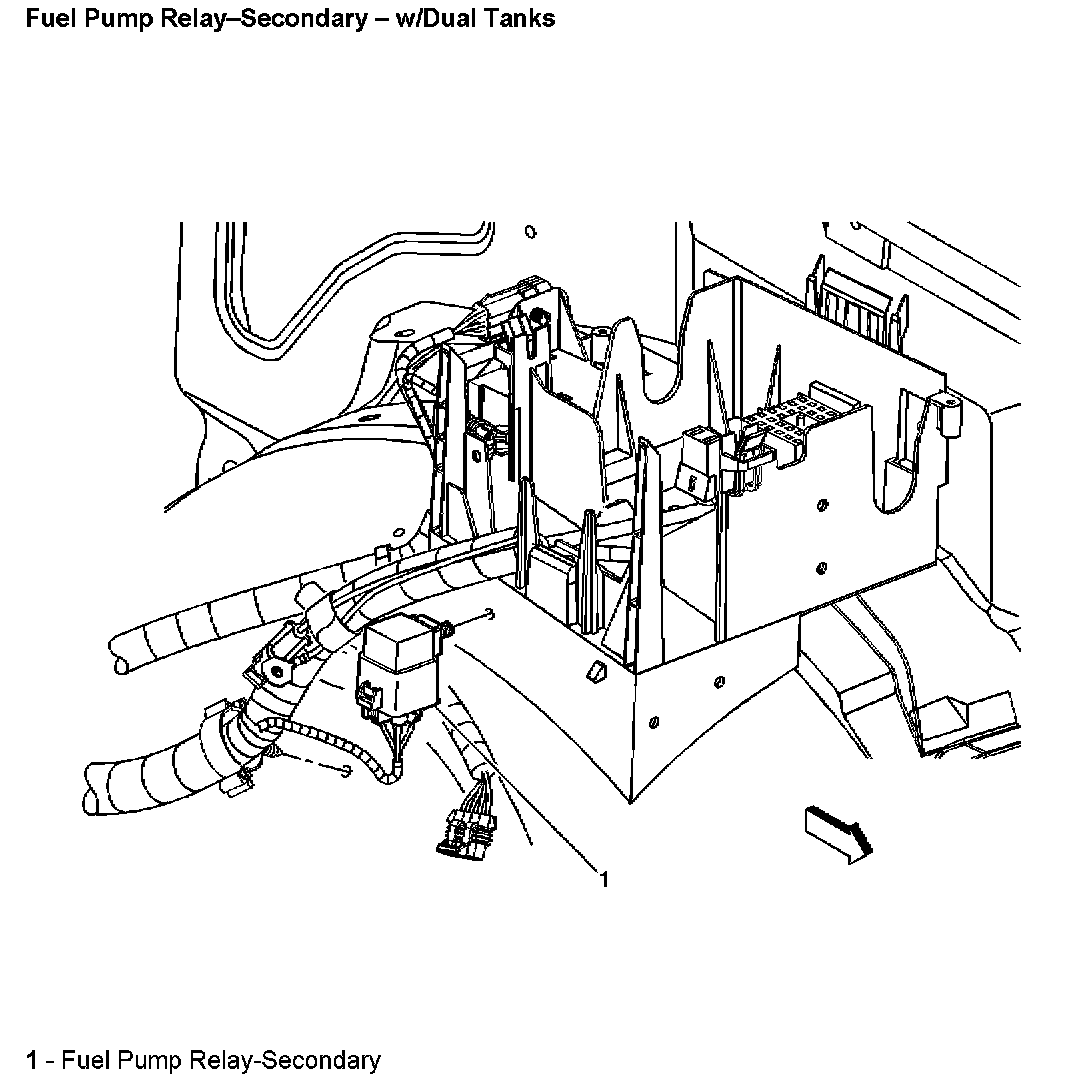 Fuel Pump Relay–Secondary – w/Dual Tanks

1

1 - Fuel Pump Relay-Secondary