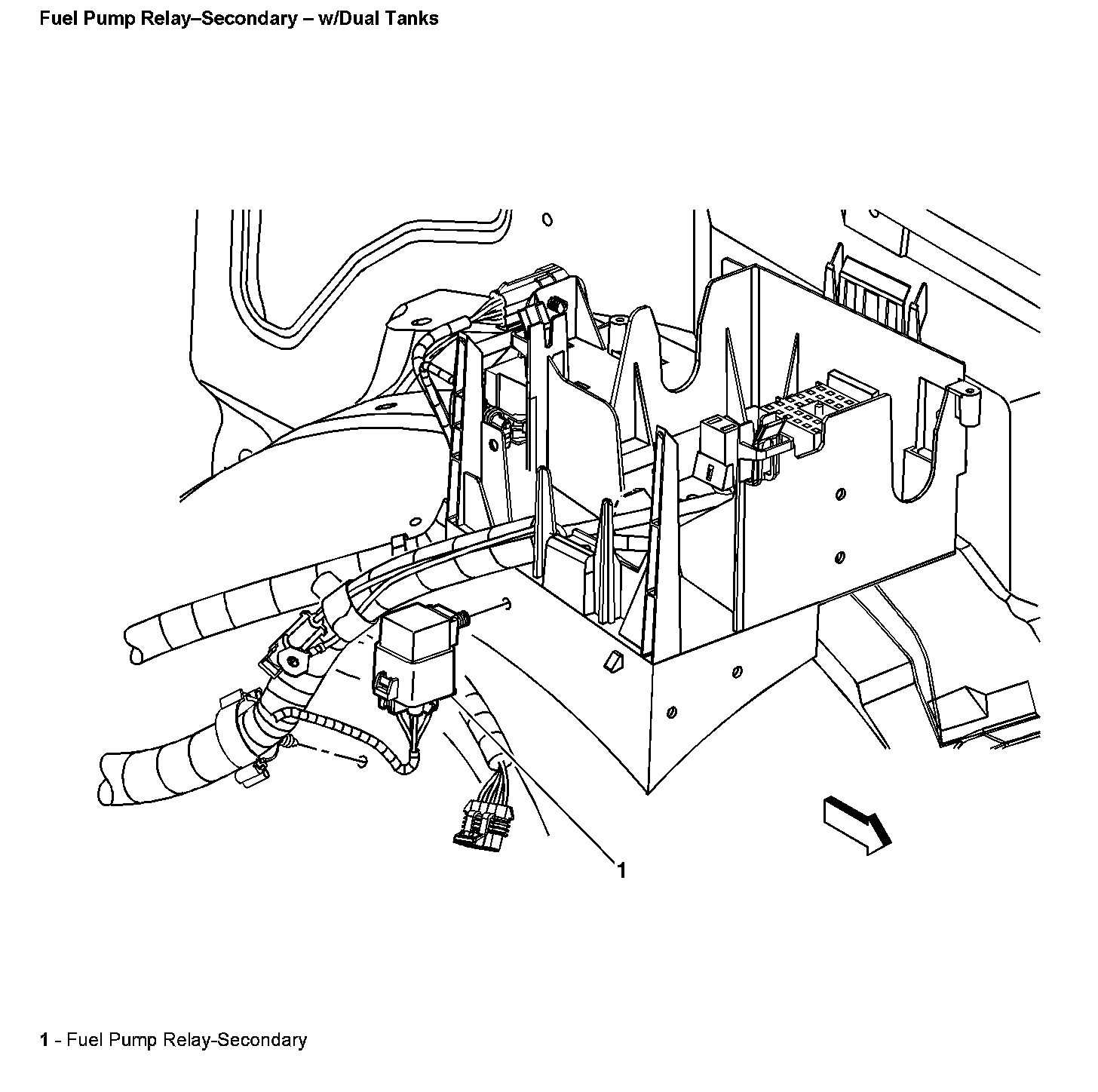 Fuel Pump Relay–Secondary – w/Dual Tanks

1

1 - Fuel Pump Relay-Secondary