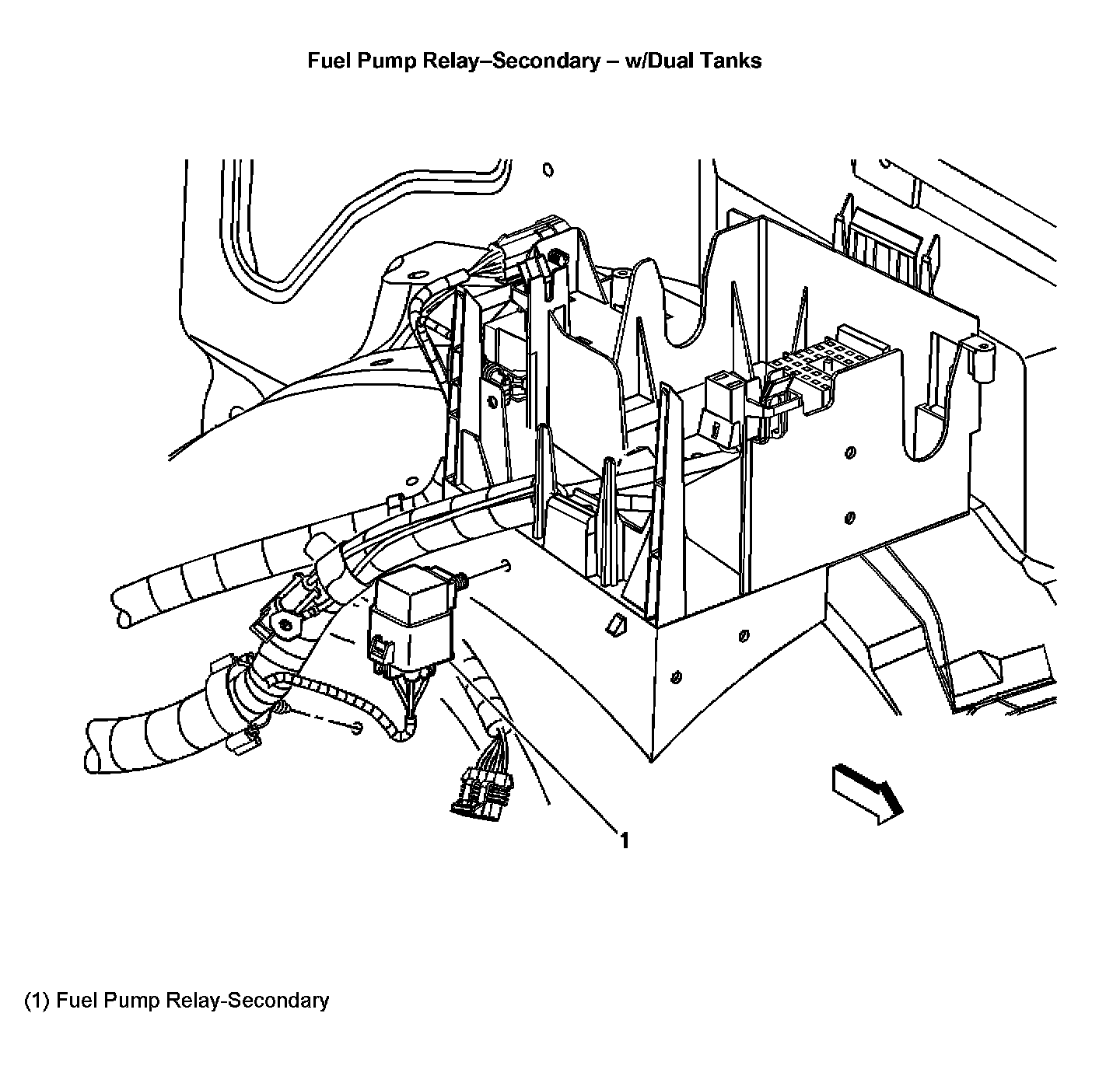 Fuel Pump Relay–Secondary – w/Dual Tanks

1

(1) Fuel Pump Relay-Secondary