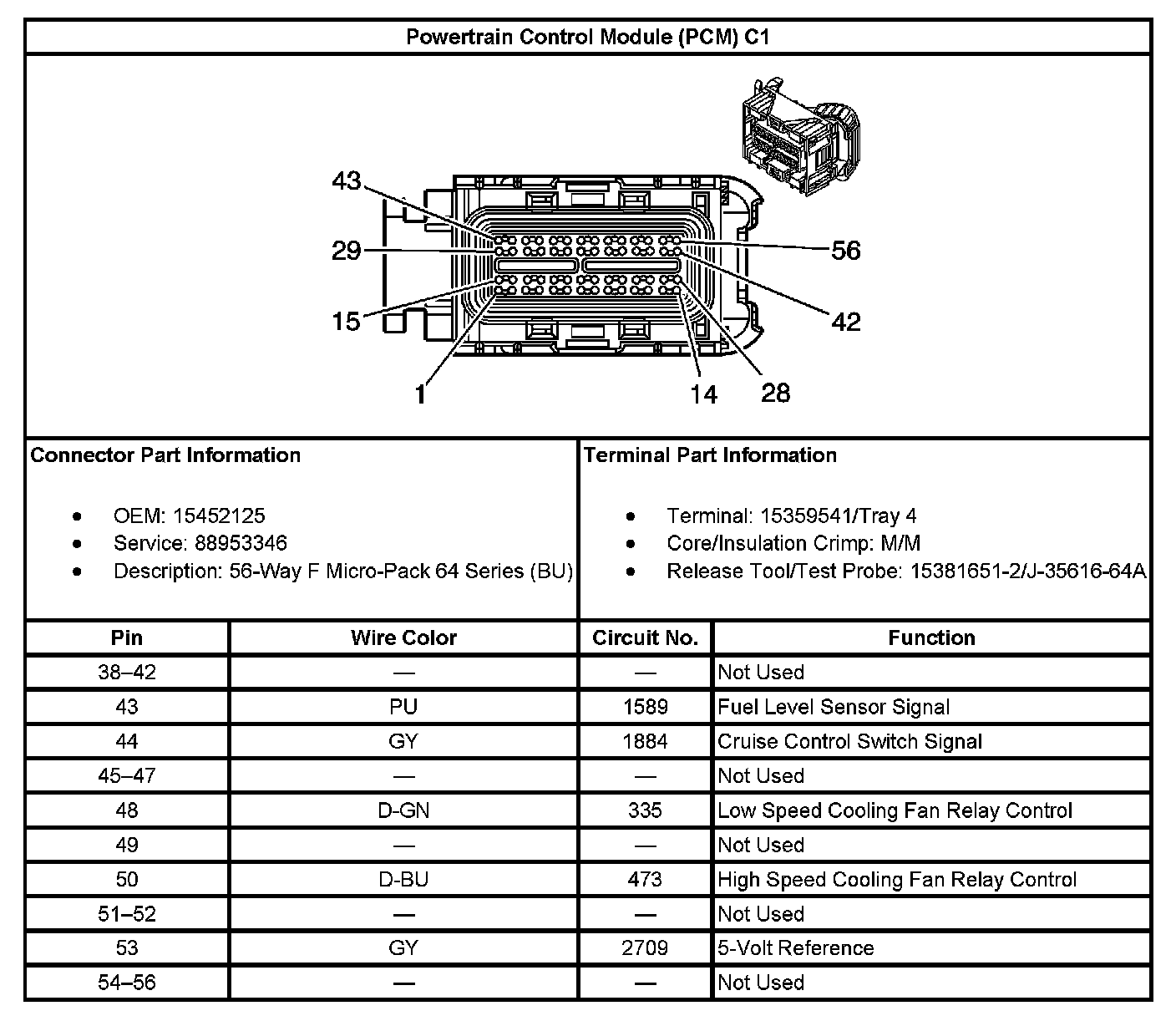 Powertrain Control Module (PCM) C1

43
29
15
1
56
42
14
28

Connector Part Information

- OEM: 15452125
- Service: 88953346
- Description: 56-Way F Micro-Pack 64 Series (BU)

Terminal Part Information

- Terminal: 15359541/Tray 4
- Core/Insulation Crimp: M/M
- Release Tool/Test Probe: 15381651-2/J-35616-64A

| Pin | Wire Color | Circuit No. | Function |
|---|---|---|---|
| 38–42 | — | — | Not Used |
| 43 | PU | 1589 | Fuel Level Sensor Signal |
| 44 | GY | 1884 | Cruise Control Switch Signal |
| 45–47 | — | — | Not Used |
| 48 | D-GN | 335 | Low Speed Cooling Fan Relay Control |
| 49 | — | — | Not Used |
| 50 | D-BU | 473 | High Speed Cooling Fan Relay Control |
| 51–52 | — | — | Not Used |
| 53 | GY | 2709 | 5-Volt Reference |
| 54–56 | — | — | Not Used |