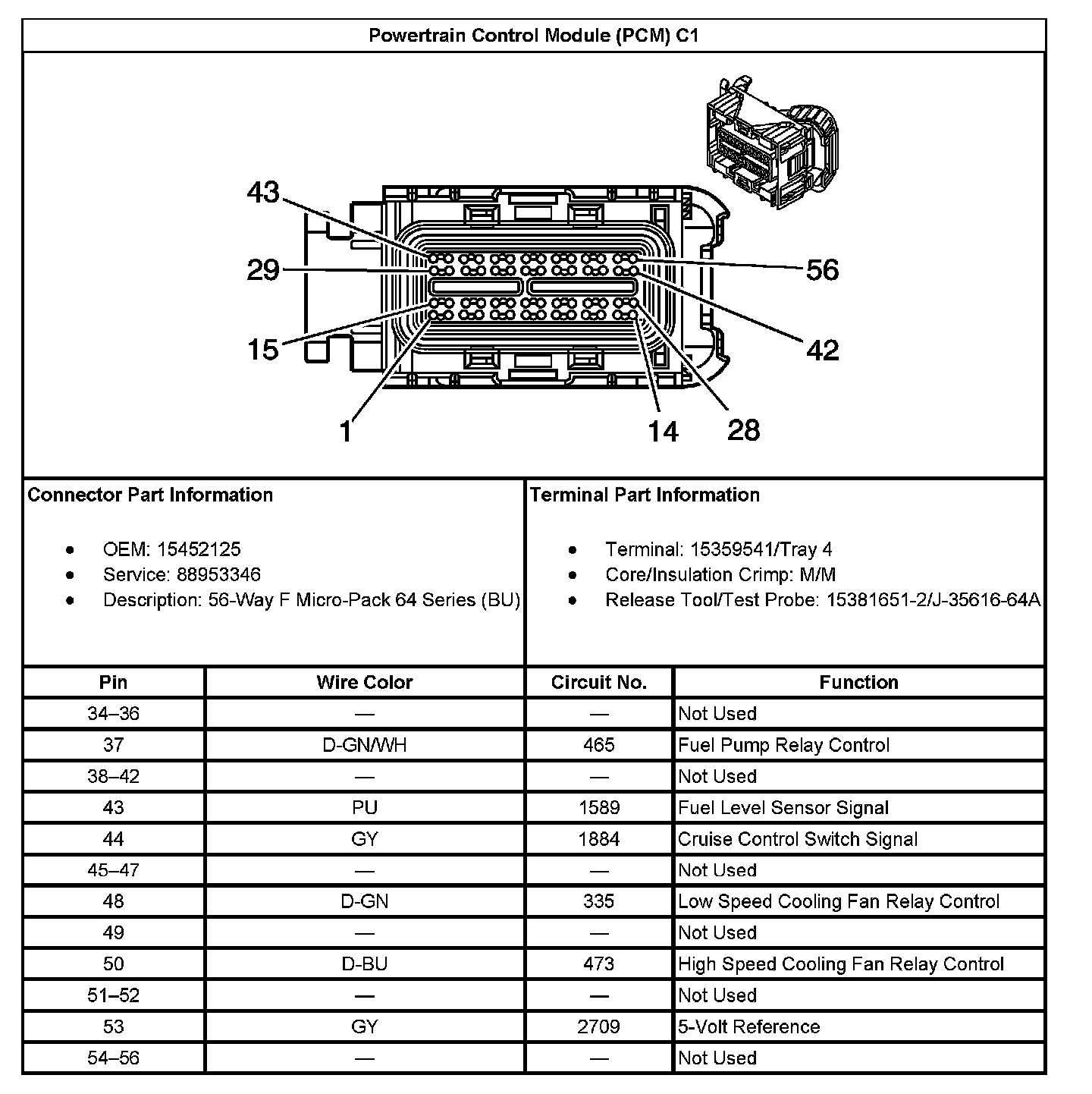 Powertrain Control Module (PCM) C1

43
29
15
1
56
42
14
28

Connector Part Information

- OEM: 15452125
- Service: 88953346
- Description: 56-Way F Micro-Pack 64 Series (BU)

Terminal Part Information

- Terminal: 15359541/Tray 4
- Core/Insulation Crimp: M/M
- Release Tool/Test Probe: 15381651-2/J-35616-64A

| Pin | Wire Color | Circuit No. | Function |
|---|---|---|---|
| 34–36 | — | — | Not Used |
| 37 | D-GN/WH | 465 | Fuel Pump Relay Control |
| 38–42 | — | — | Not Used |
| 43 | PU | 1589 | Fuel Level Sensor Signal |
| 44 | GY | 1884 | Cruise Control Switch Signal |
| 45–47 | — | — | Not Used |
| 48 | D-GN | 335 | Low Speed Cooling Fan Relay Control |
| 49 | — | — | Not Used |
| 50 | D-BU | 473 | High Speed Cooling Fan Relay Control |
| 51–52 | — | — | Not Used |
| 53 | GY | 2709 | 5-Volt Reference |
| 54–56 | — | — | Not Used |